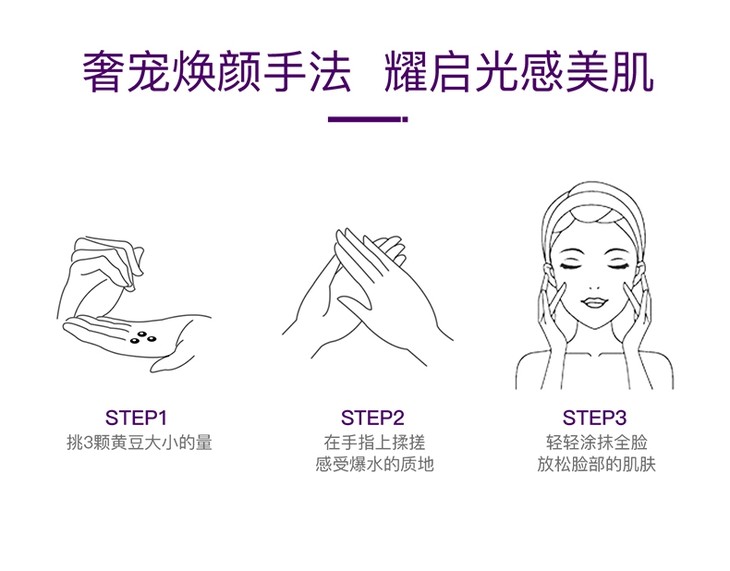 奢宠焕颜手法　耀启光感美肌

STEP1
挑3颗黄豆大小的量

STEP2
在手指上揉搓
感受爆水的质地

STEP3
轻轻涂抹全脸
放松脸部的肌肤