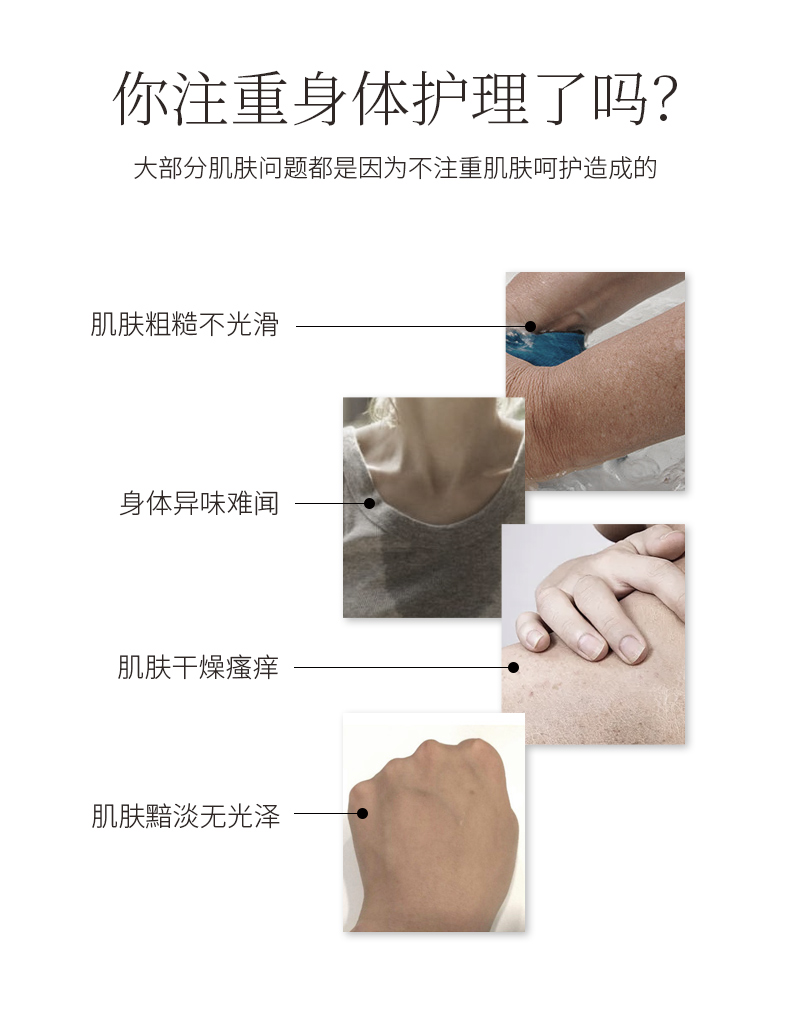 你注重身体护理了吗?

大部分肌肤问题都是因为不注重肌肤呵护造成的

肌肤粗糙不光滑

身体异味难闻

肌肤干燥瘙痒

肌肤黯淡无光泽