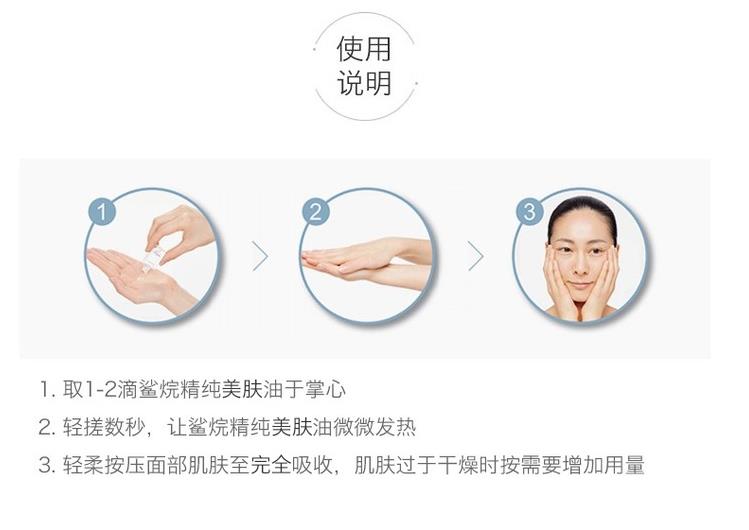 使用
说明

1

2

3

1. 取1-2滴鲨烷精纯美肤油于掌心
2. 轻搓数秒，让鲨烷精纯美肤油微微发热
3. 轻柔按压面部肌肤至完全吸收，肌肤过于干燥时按需要增加用量