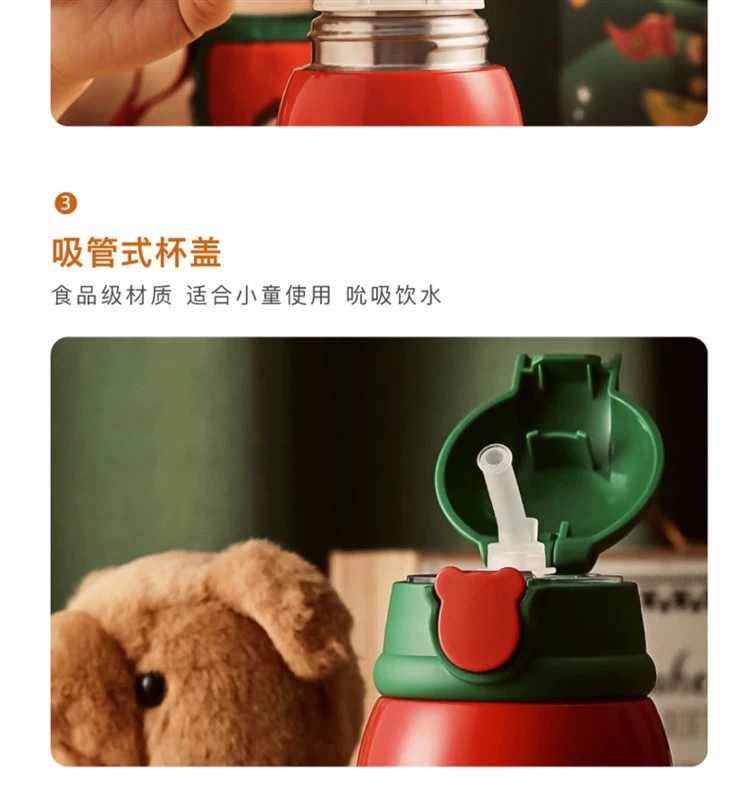 3

吸管式杯盖

食品级材质 适合小童使用 吮吸饮水