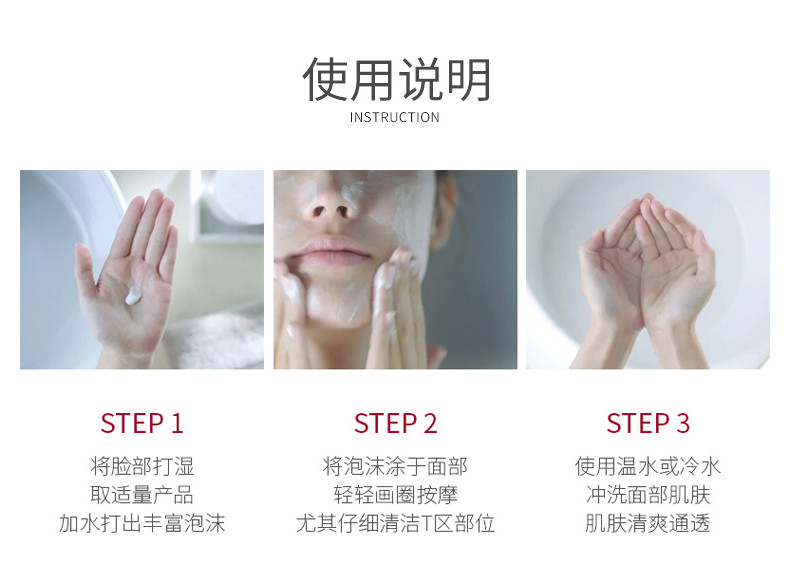 使用说明
INSTRUCTION

STEP 1
将脸部打湿
取适量产品
加水打出丰富泡沫

STEP 2
将泡沫涂于面部
轻轻画圈按摩
尤其仔细清洁T区部位

STEP 3
使用温水或冷水
冲洗面部肌肤
肌肤清爽通透