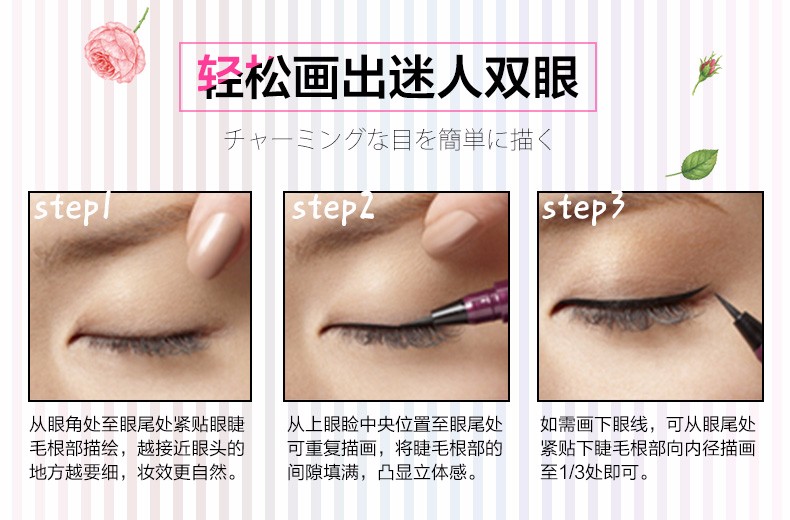 轻松画出迷人双眼

チャーミングな目を簡単に描く

step1

从眼角处至眼尾处紧贴眼睫毛根部描绘，越接近眼头的地方越要细，妆效更自然。

step2

从上眼睑中央位置至眼尾处可重复描画，将睫毛根部的间隙填满，凸显立体感。

step3

如需画下眼线，可从眼尾处紧贴下睫毛根部向内径描画至1/3处即可。