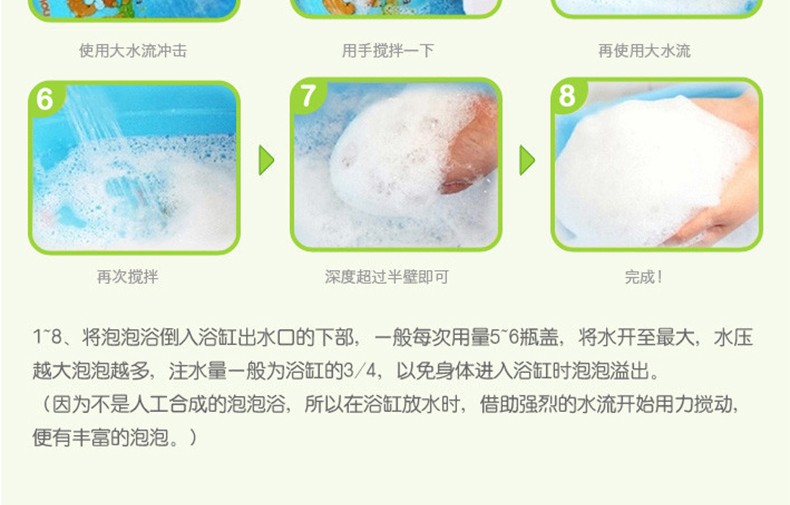 使用大水流冲击

用手搅拌一下

再使用大水流

6

7

8

再次搅拌

深度超过半壁即可

完成！

1~8、将泡泡浴倒入浴缸出水口的下部，一般每次用量5~6瓶盖，将水开至最大，水压越大泡泡越多，注水量一般为浴缸的3/4，以免身体进入浴缸时泡泡溢出。
（因为不是人工合成的泡泡浴，所以在浴缸放水时，借助强烈的水流开始用力搅动，便有丰富的泡泡。）