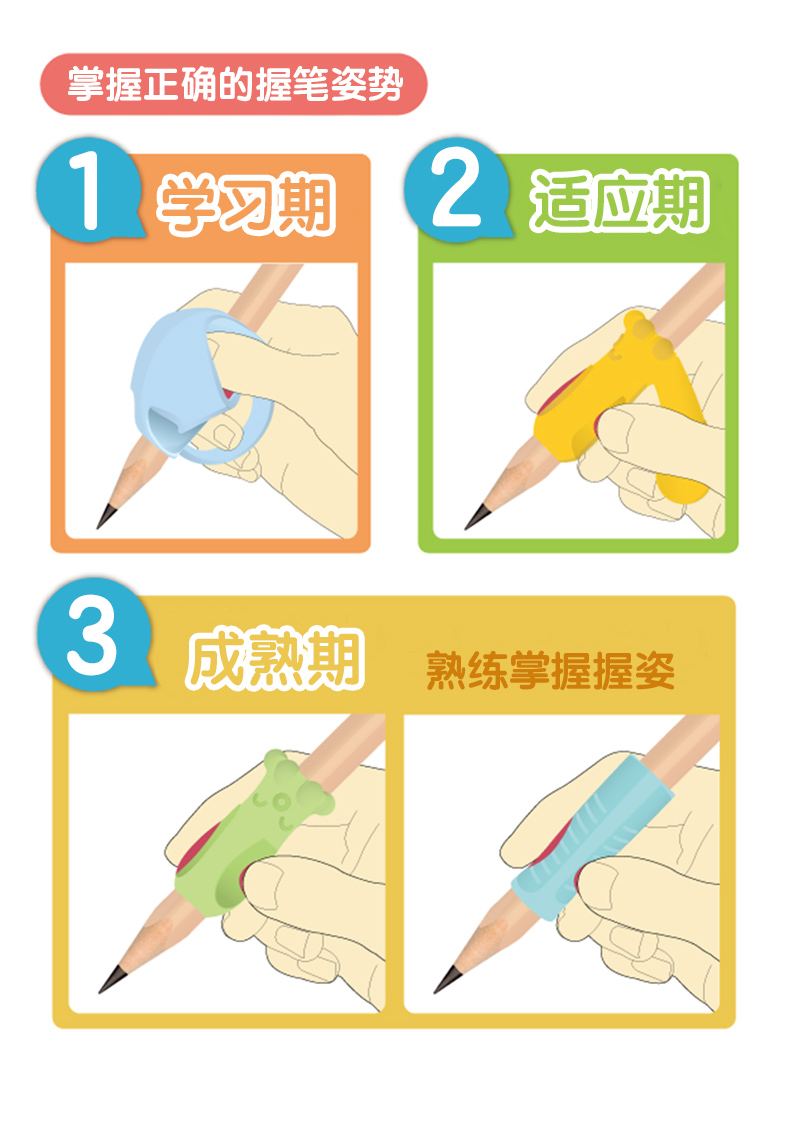 掌握正确的握笔姿势

1 学习期

2 适应期

3 成熟期

熟练掌握握姿