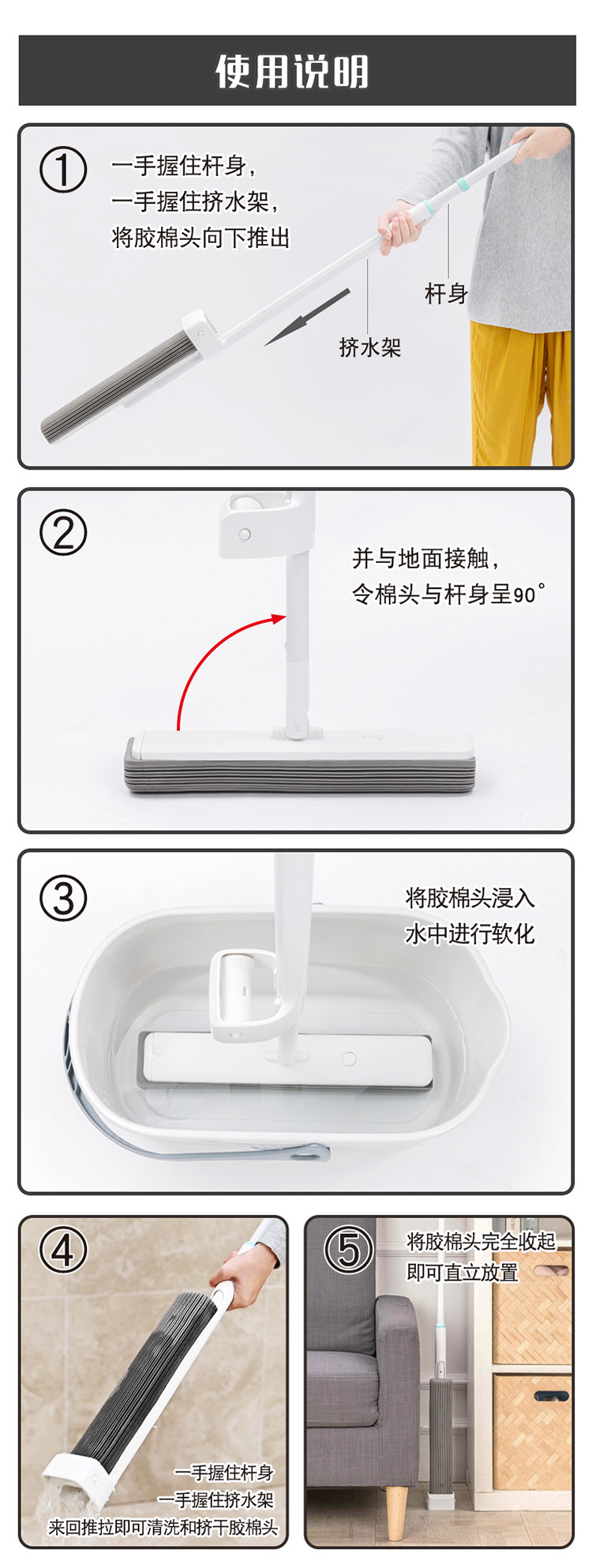 使用说明

①
一手握住杆身，
一手握住挤水架，
将胶棉头向下推出

杆身

挤水架

②
并与地面接触，
令棉头与杆身呈90°

③
将胶棉头浸入
水中进行软化

④
一手握住杆身
一手握住挤水架
来回推拉即可清洗和挤干胶棉头

⑤
将胶棉头完全收起
即可直立放置