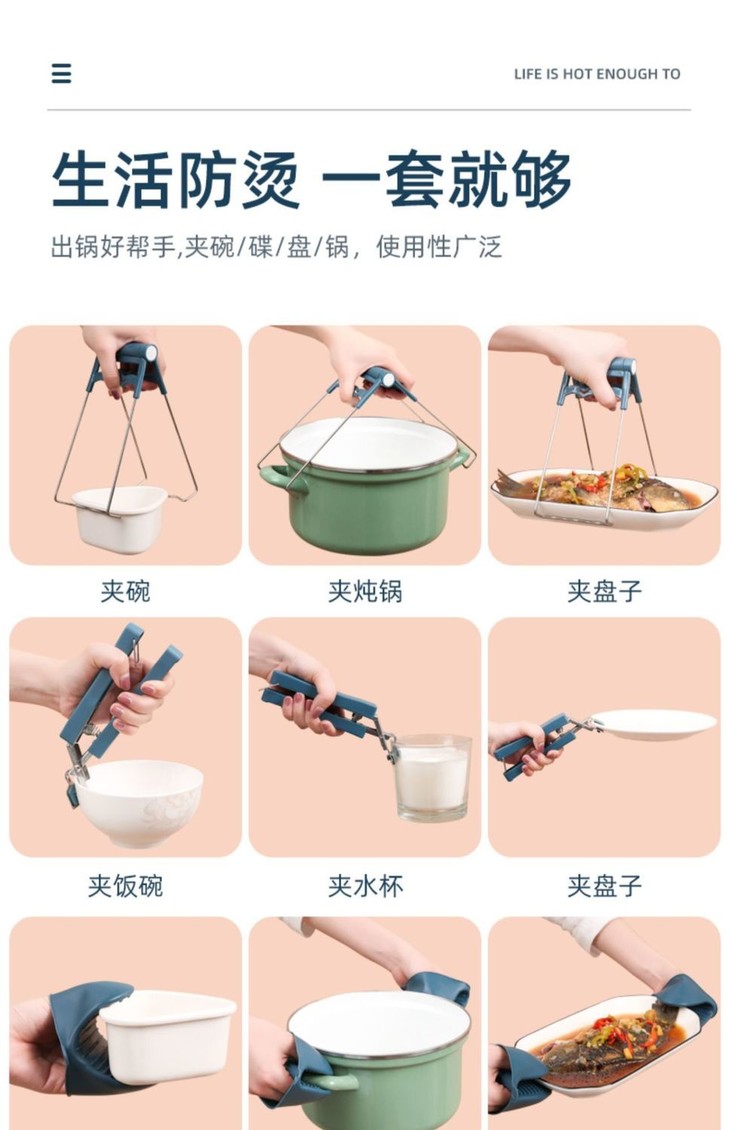 LIFE IS HOT ENOUGH TO

生活防烫 一套就够

出锅好帮手,夹碗/碟/盘/锅，使用性广泛

夹碗

夹炖锅

夹盘子

夹饭碗

夹水杯

夹盘子