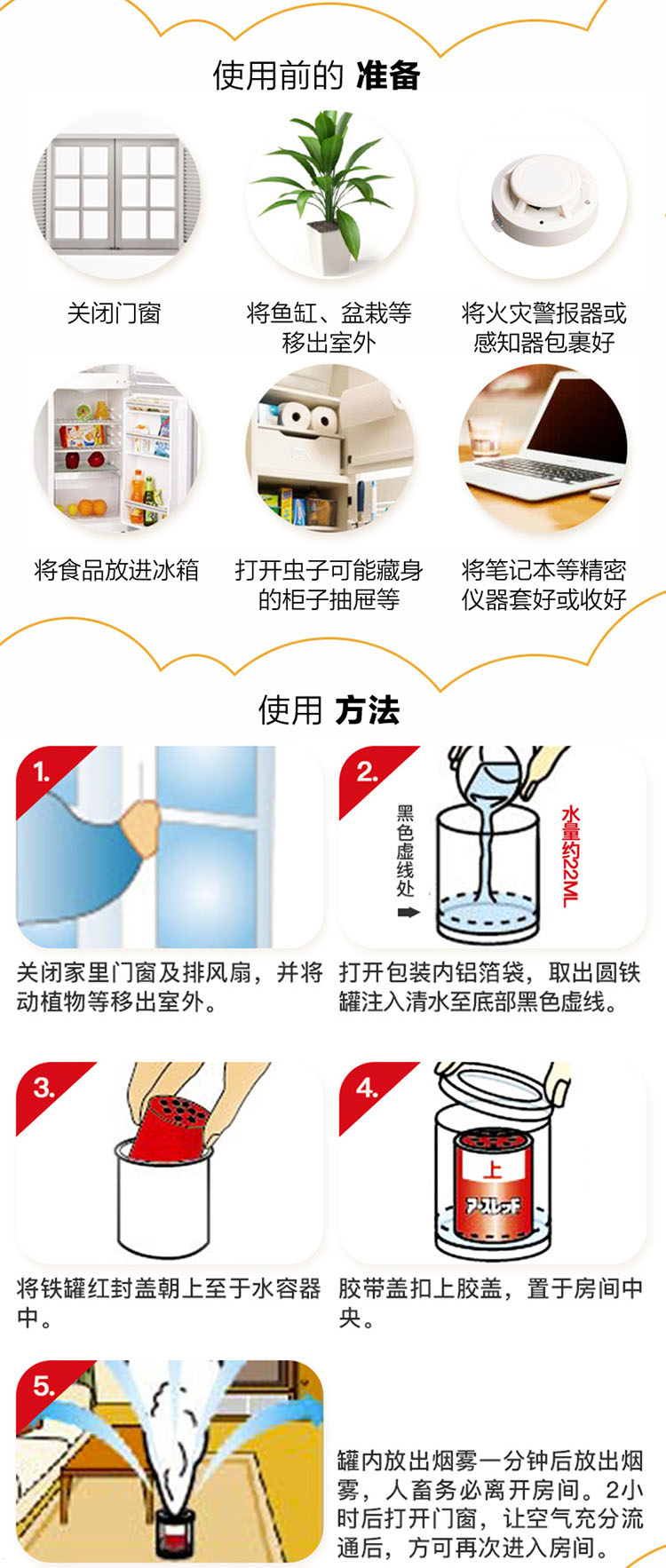 使用前的 准备

关闭门窗

将鱼缸、盆栽等移出室外

将火灾警报器或感知器包裹好

将食品放进冰箱

打开虫子可能藏身的柜子抽屉等

将笔记本等精密仪器套好或收好

使用 方法

1.

关闭家里门窗及排风扇，并将动植物等移出室外。

2.

黑色虚线处

水量约22ML

打开包装内铝箔袋，取出圆铁罐注入清水至底部黑色虚线。

3.

将铁罐红封盖朝上至于水容器中。

4.

上

アースレッド

胶带盖扣上胶盖，置于房间中央。

5.

罐内放出烟雾一分钟后放出烟雾，人畜务必离开房间。2小时后打开门窗，让空气充分流通后，方可再次进入房间。