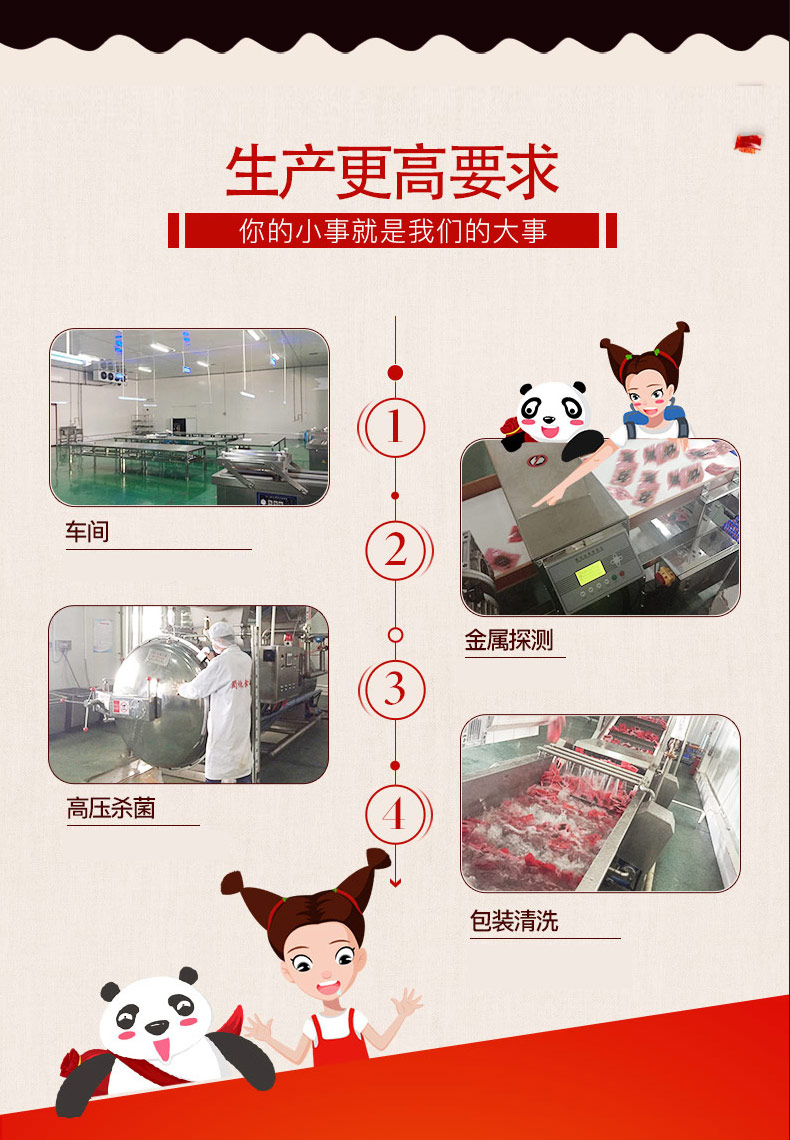 生产更高要求

你的小事就是我们的大事

1

车间

2

金属探测

3

高压杀菌

4

包装清洗