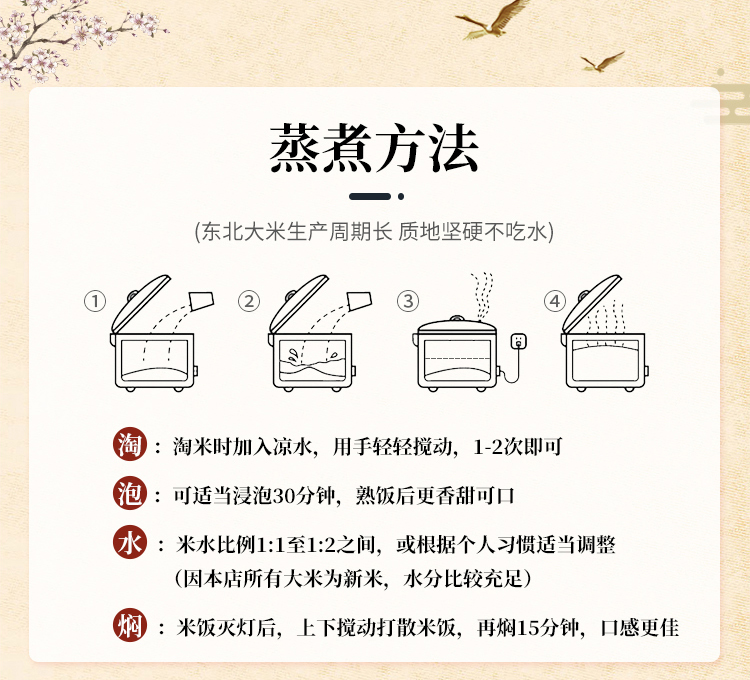 蒸煮方法

(东北大米生产周期长 质地坚硬不吃水)

① ② ③ ④

淘：淘米时加入凉水，用手轻轻搅动，1-2次即可

泡：可适当浸泡30分钟，熟饭后更香甜可口

水：米水比例1:1至1:2之间，或根据个人习惯适当调整
（因本店所有大米为新米，水分比较充足）

焖：米饭灭灯后，上下搅动打散米饭，再焖15分钟，口感更佳