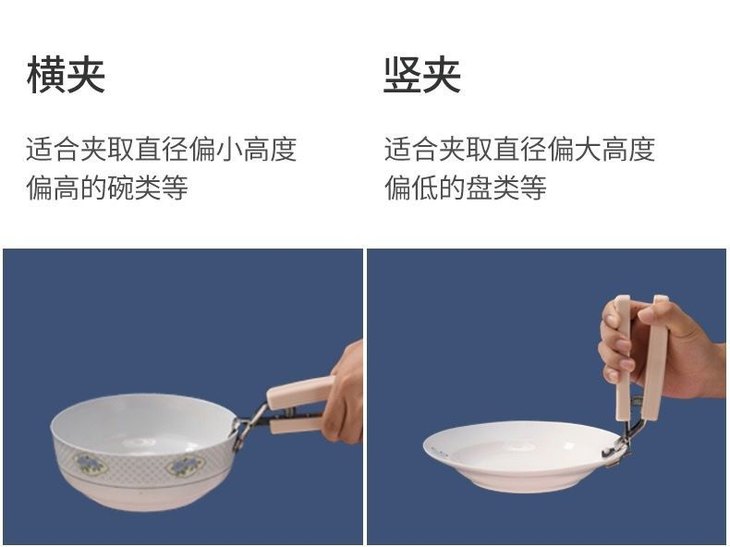 横夹

适合夹取直径偏小高度偏高的碗类等

竖夹

适合夹取直径偏大高度偏低的盘类等