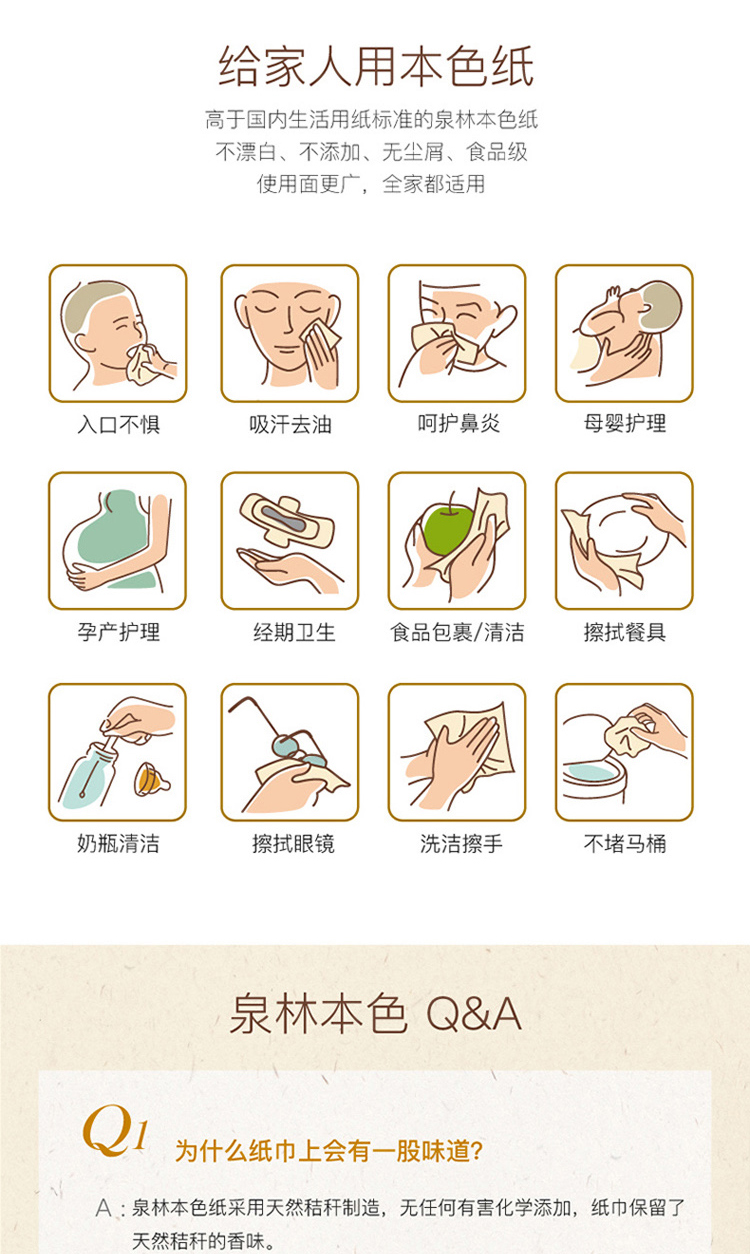 给家人用本色纸

高于国内生活用纸标准的泉林本色纸
不漂白、不添加、无尘屑、食品级
使用面更广，全家都适用

入口不惧

吸汗去油

呵护鼻炎

母婴护理

孕产护理

经期卫生

食品包裹/清洁

擦拭餐具

奶瓶清洁

擦拭眼镜

洗洁擦手

不堵马桶

泉林本色 Q&A

Q1 为什么纸巾上会有一股味道？

A：泉林本色纸采用天然秸秆制造，无任何有害化学添加，纸巾保留了天然秸秆的香味。