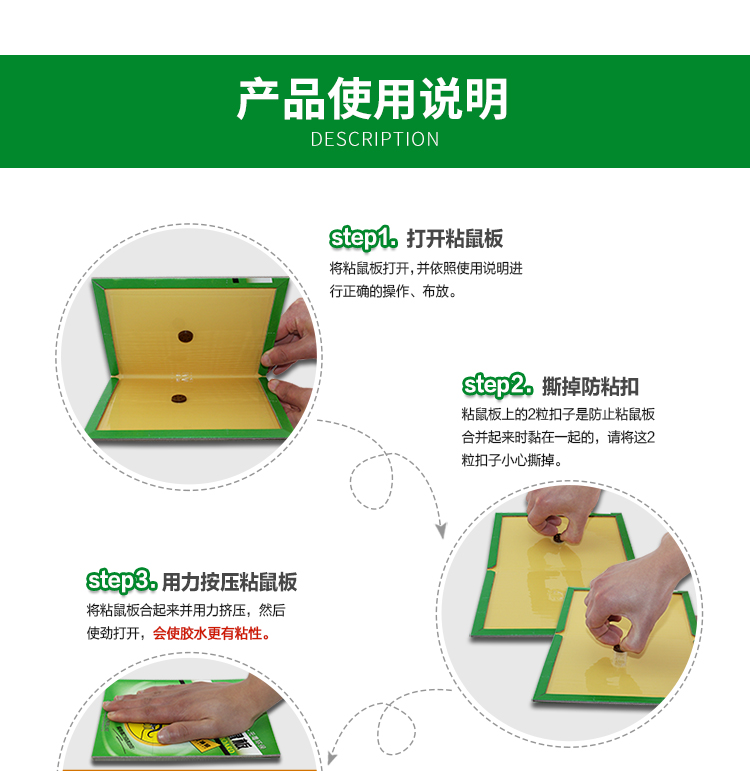 产品使用说明
DESCRIPTION

step1. 打开粘鼠板
将粘鼠板打开，并依照使用说明进行正确的操作、布放。

step2. 撕掉防粘扣
粘鼠板上的2粒扣子是防止粘鼠板合并起来时黏在一起的，请将这2粒扣子小心撕掉。

step3. 用力按压粘鼠板
将粘鼠板合起来并用力挤压，然后使劲打开，会使胶水更有粘性。