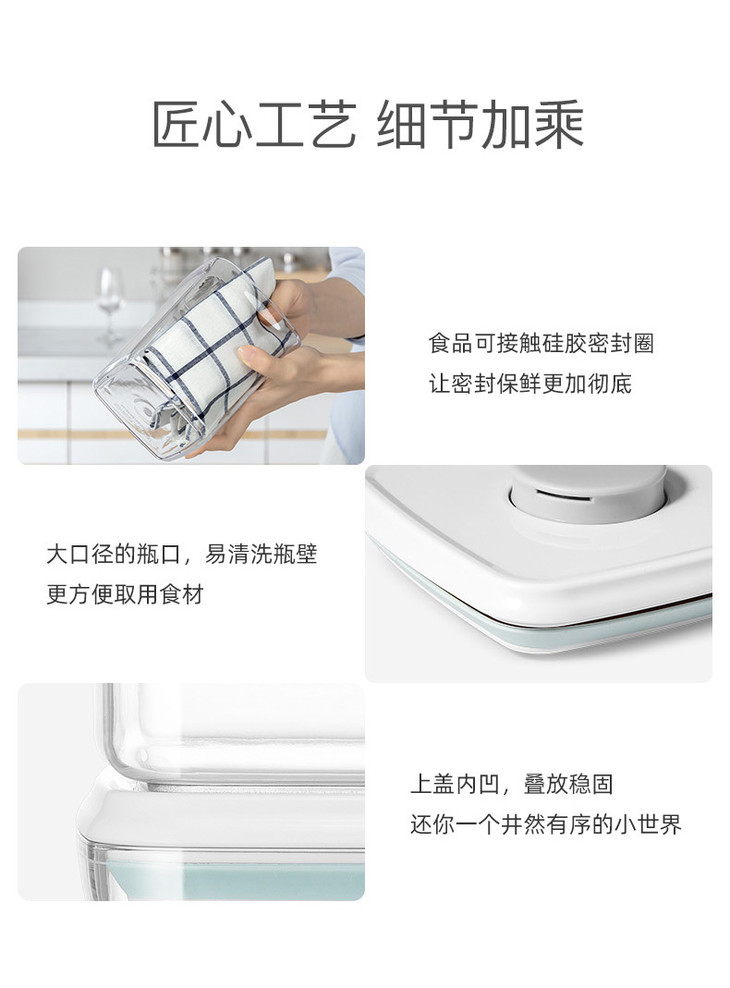 匠心工艺 细节加乘

食品可接触硅胶密封圈
让密封保鲜更加彻底

大口径的瓶口，易清洗瓶壁
更方便取用食材

上盖内凹，叠放稳固
还你一个井然有序的小世界