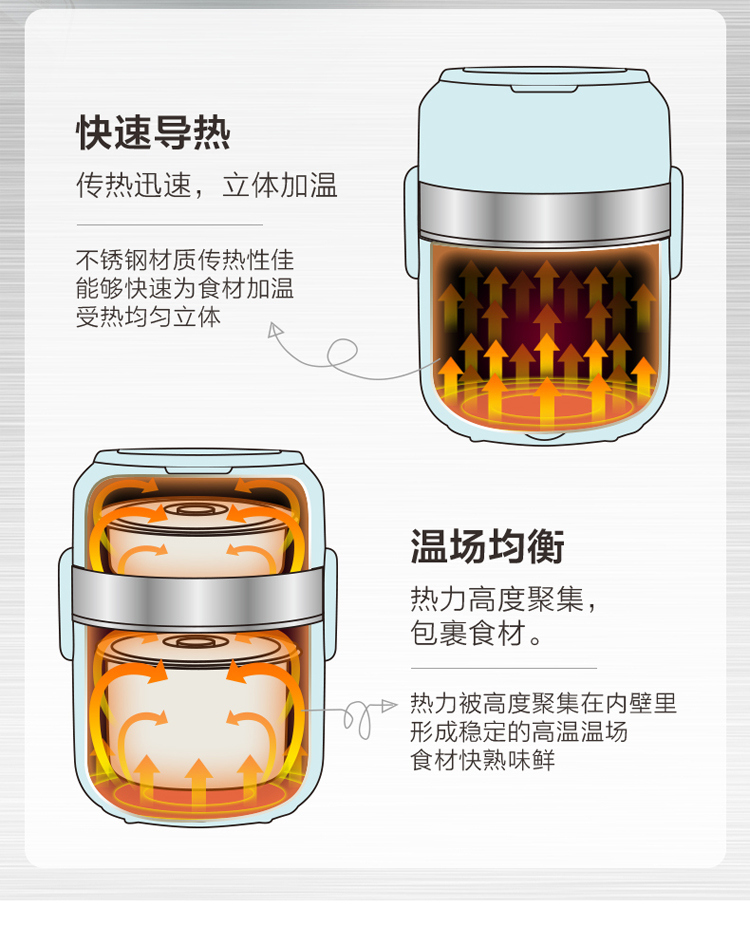 快速导热

传热迅速，立体加温

不锈钢材质传热性佳
能够快速为食材加温
受热均匀立体

温场均衡

热力高度聚集，
包裹食材。

热力被高度聚集在内壁里
形成稳定的高温温场
食材快熟味鲜