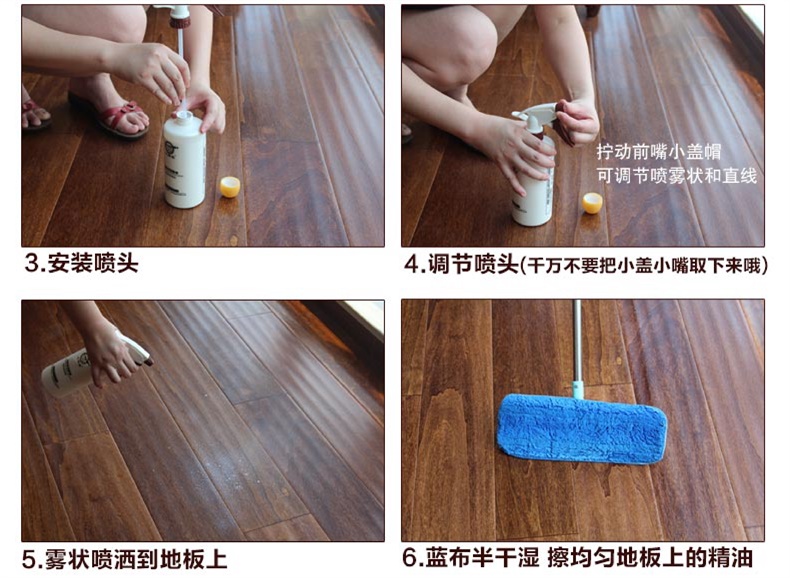 3.安装喷头

拧动前嘴小盖帽
可调节喷雾状和直线

4.调节喷头(千万不要把小盖小嘴取下来哦)

5.雾状喷洒到地板上

6.蓝布半干湿 擦均匀地板上的精油