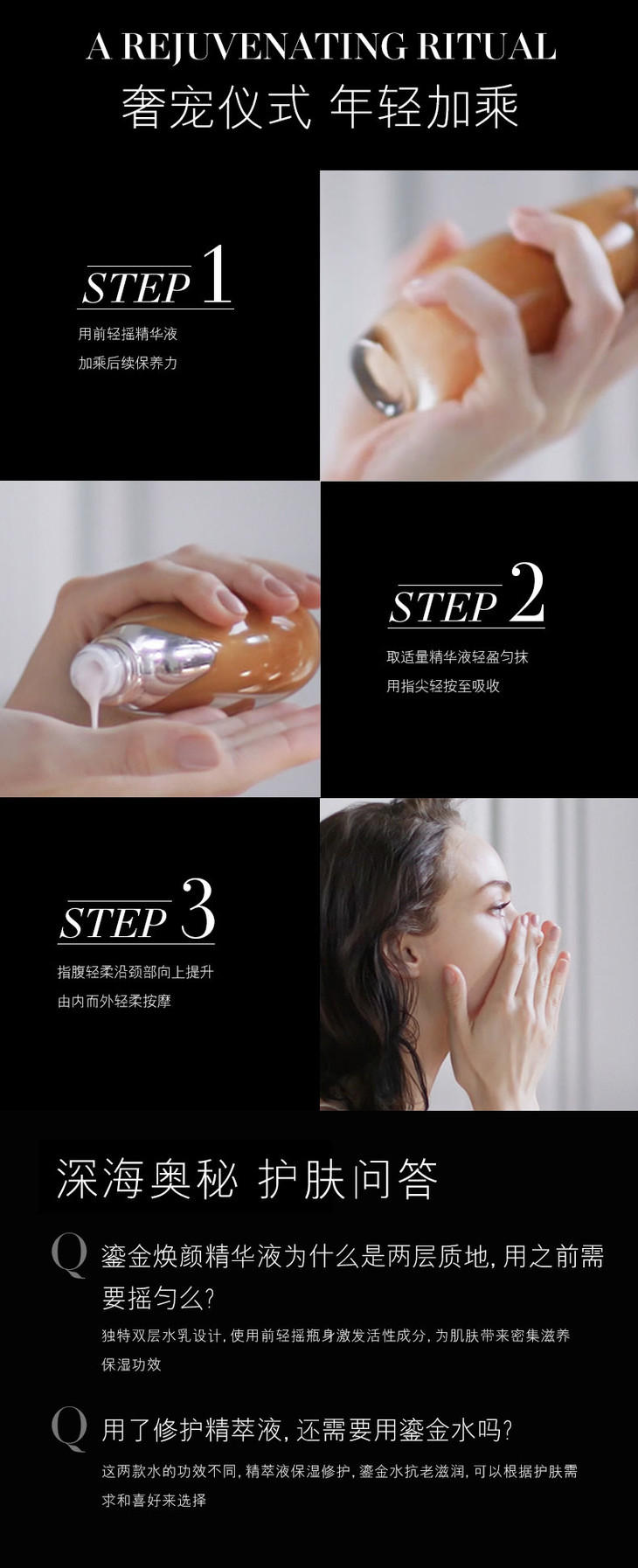 A REJUVENATING RITUAL
奢宠仪式 年轻加乘

STEP 1
用前轻摇精华液
加乘后续保养力

STEP 2
取适量精华液轻盈匀抹
用指尖轻按至吸收

STEP 3
指腹轻柔沿颈部向上提升
由内而外轻柔按摩

深海奥秘 护肤问答

Q 鎏金焕颜精华液为什么是两层质地，用之前需要摇匀么？
独特双层水乳设计，使用前轻摇瓶身激发活性成分，为肌肤带来密集滋养保湿功效

Q 用了修护精萃液，还需要用鎏金水吗？
这两款水的功效不同，精萃液保湿修护，鎏金水抗老滋润，可以根据护肤需求和喜好来选择