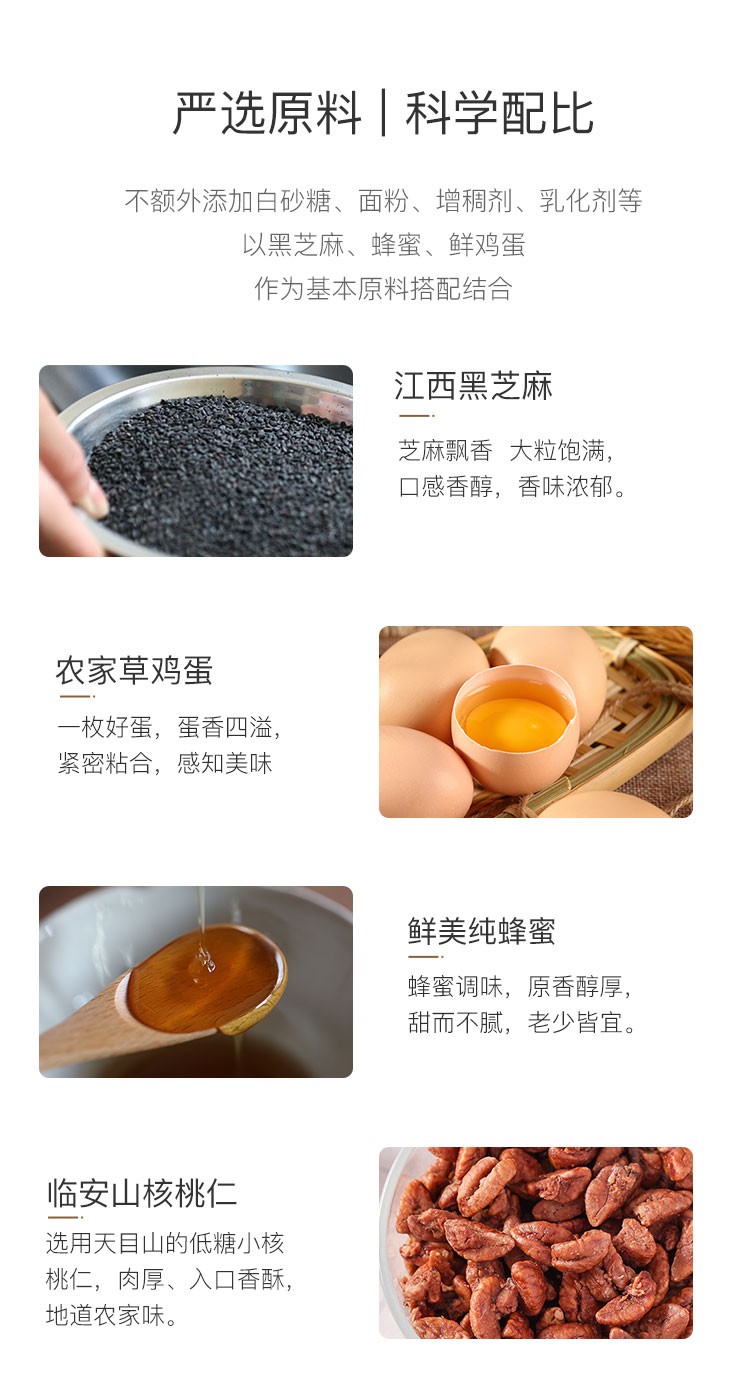 严选原料｜科学配比

不额外添加白砂糖、面粉、增稠剂、乳化剂等
以黑芝麻、蜂蜜、鲜鸡蛋
作为基本原料搭配结合

江西黑芝麻

芝麻飘香 大粒饱满，
口感香醇，香味浓郁。

农家草鸡蛋

一枚好蛋，蛋香四溢，
紧密粘合，感知美味

鲜美纯蜂蜜

蜂蜜调味，原香醇厚，
甜而不腻，老少皆宜。

临安山核桃仁

选用天目山的低糖小核桃仁，肉厚、入口香酥，
地道农家味。