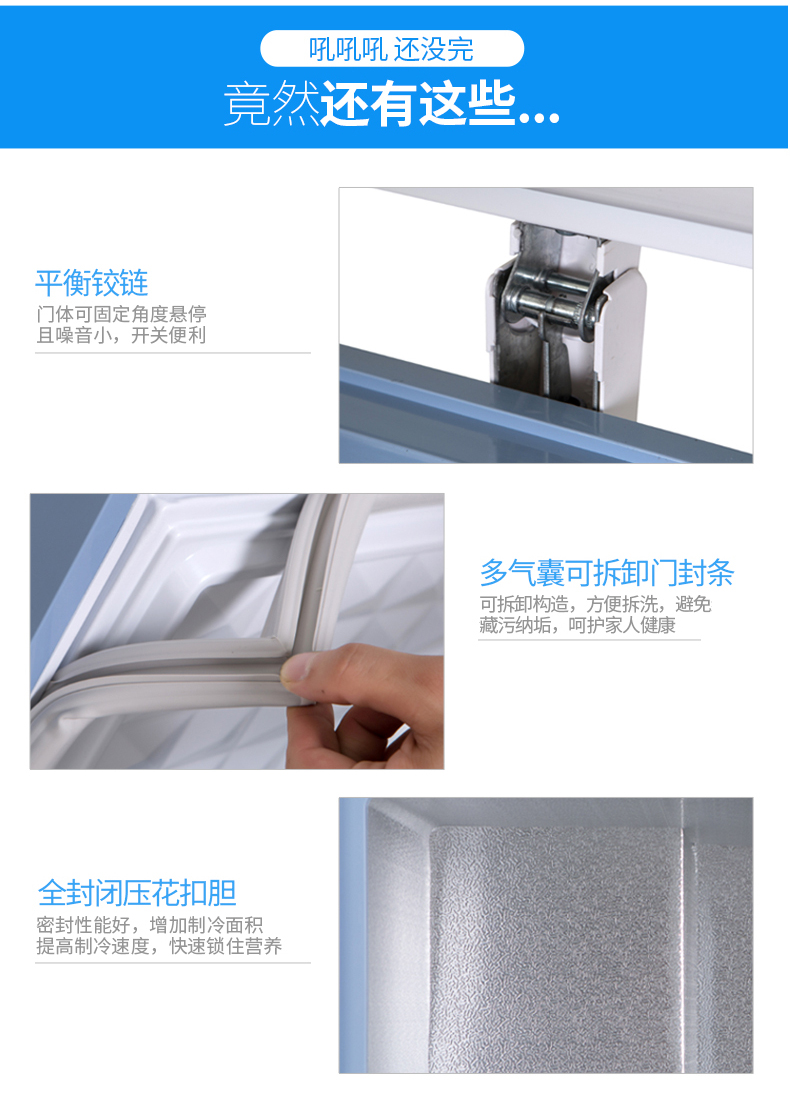 吼吼吼 还没完

竟然还有这些...

平衡铰链

门体可固定角度悬停
且噪音小，开关便利

多气囊可拆卸门封条

可拆卸构造，方便拆洗，避免
藏污纳垢，呵护家人健康

全封闭压花扣胆

密封性能好，增加制冷面积
提高制冷速度，快速锁住营养