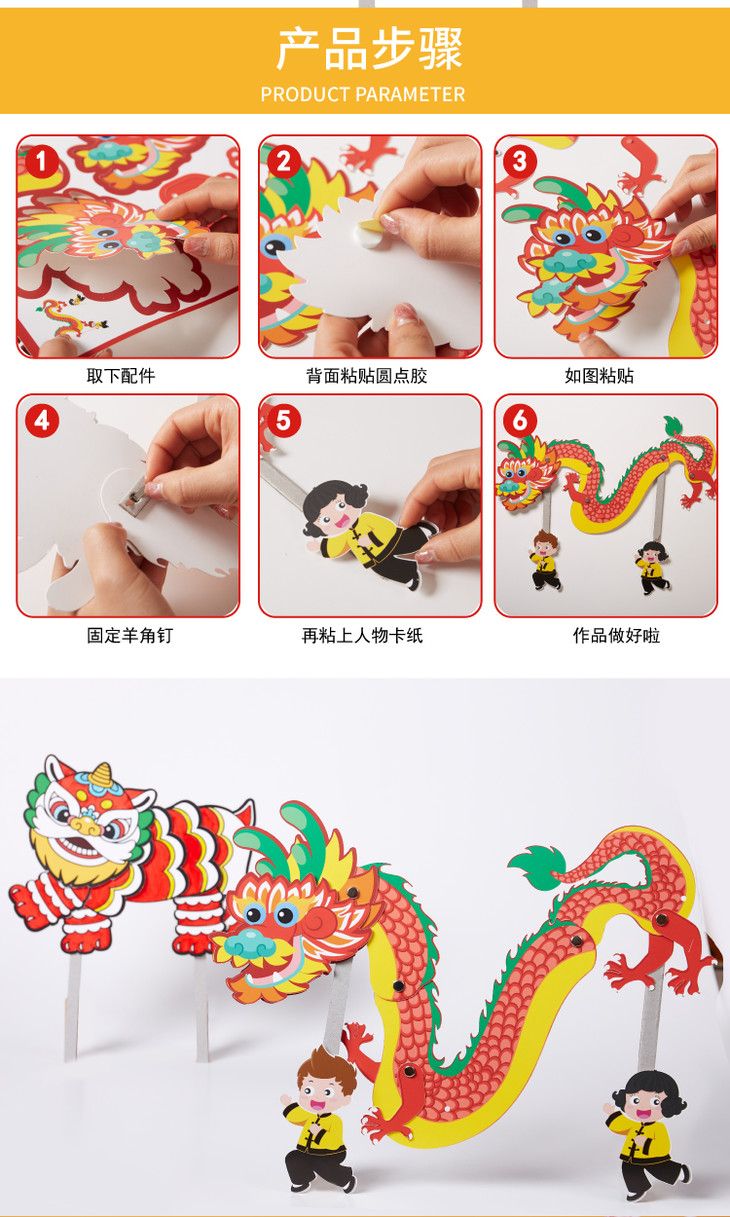 产品步骤
PRODUCT PARAMETER

1
取下配件

2
背面粘贴圆点胶

3
如图粘贴

4
固定羊角钉

5
再粘上人物卡纸

6
作品做好啦