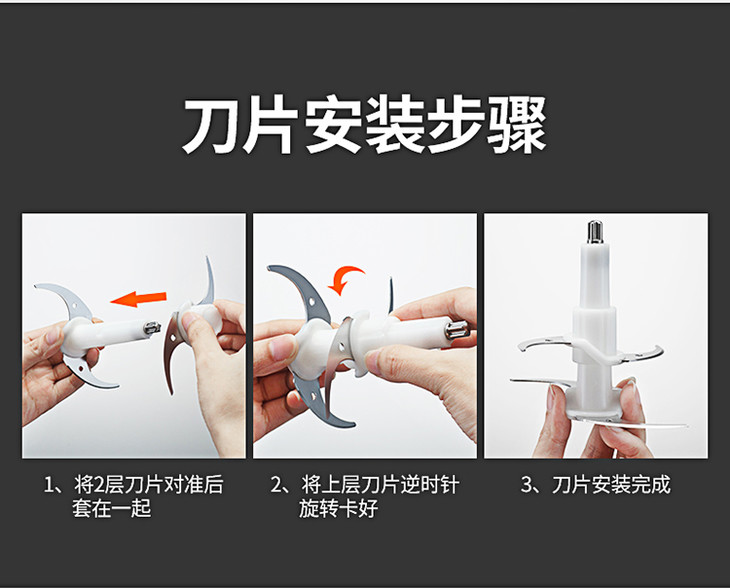 刀片安装步骤

1、将2层刀片对准后套在一起

2、将上层刀片逆时针旋转卡好

3、刀片安装完成