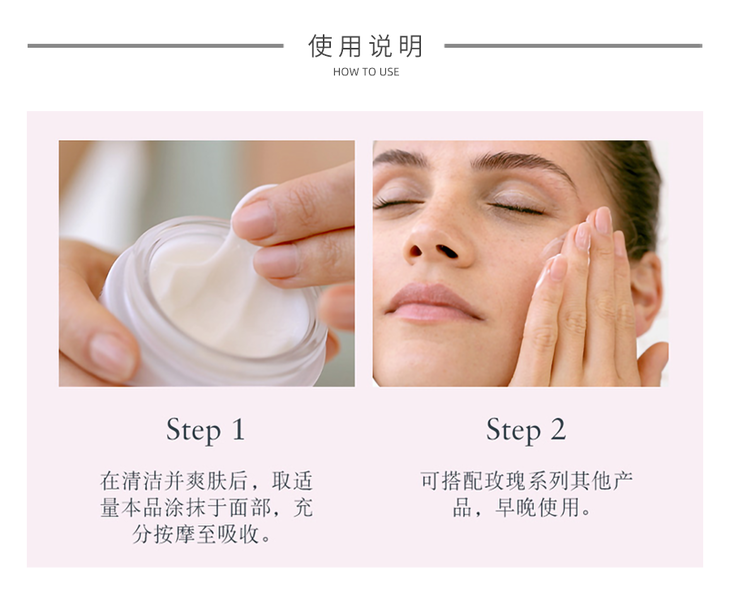 使用说明
HOW TO USE

Step 1

在清洁并爽肤后，取适量本品涂抹于面部，充分按摩至吸收。

Step 2

可搭配玫瑰系列其他产品，早晚使用。