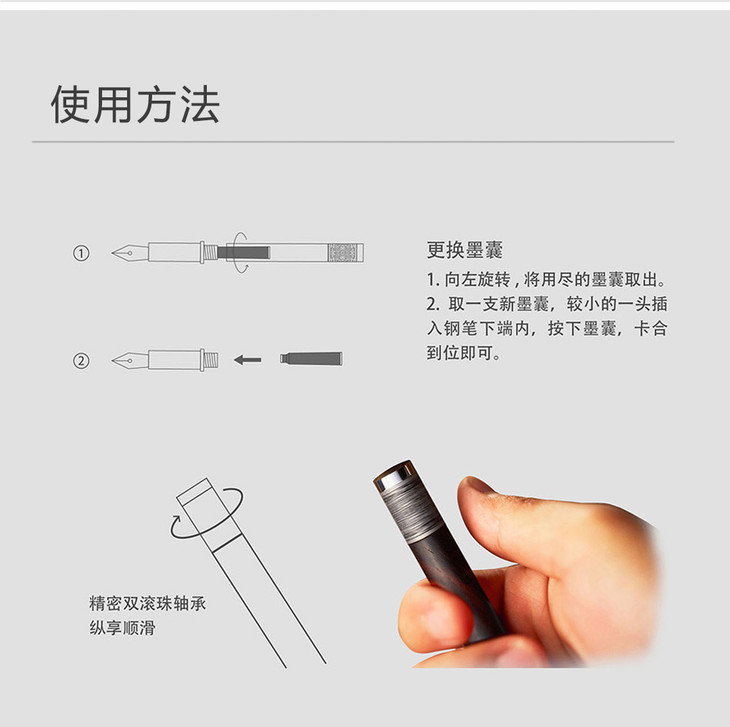 使用方法

①

②

更换墨囊
1. 向左旋转，将用尽的墨囊取出。
2. 取一支新墨囊，较小的一头插入钢笔下端内，按下墨囊，卡合到位即可。

精密双滚珠轴承
纵享顺滑