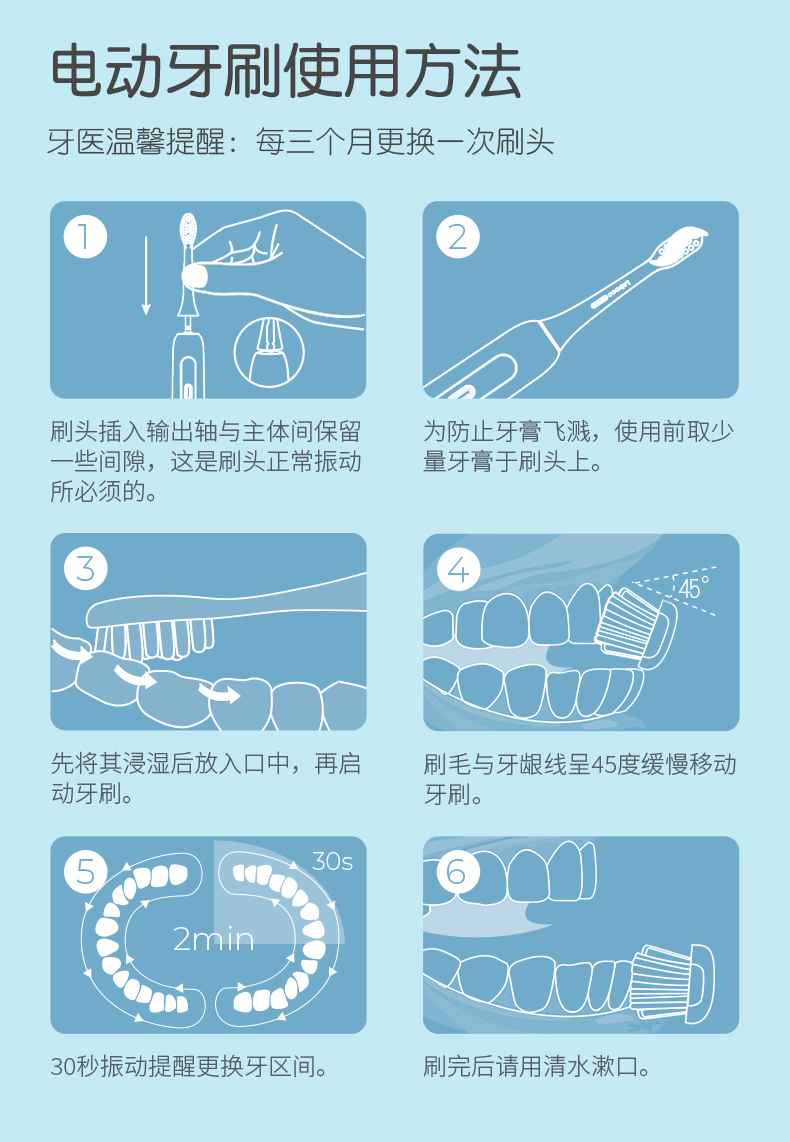 电动牙刷使用方法

牙医温馨提醒：每三个月更换一次刷头

1

刷头插入输出轴与主体间保留一些间隙，这是刷头正常振动所必须的。

2

为防止牙膏飞溅，使用前取少量牙膏于刷头上。

3

先将其浸湿后放入口中，再启动牙刷。

4

45°

刷毛与牙龈线呈45度缓慢移动牙刷。

5

30s

2min

30秒振动提醒更换牙区间。

6

刷完后请用清水漱口。