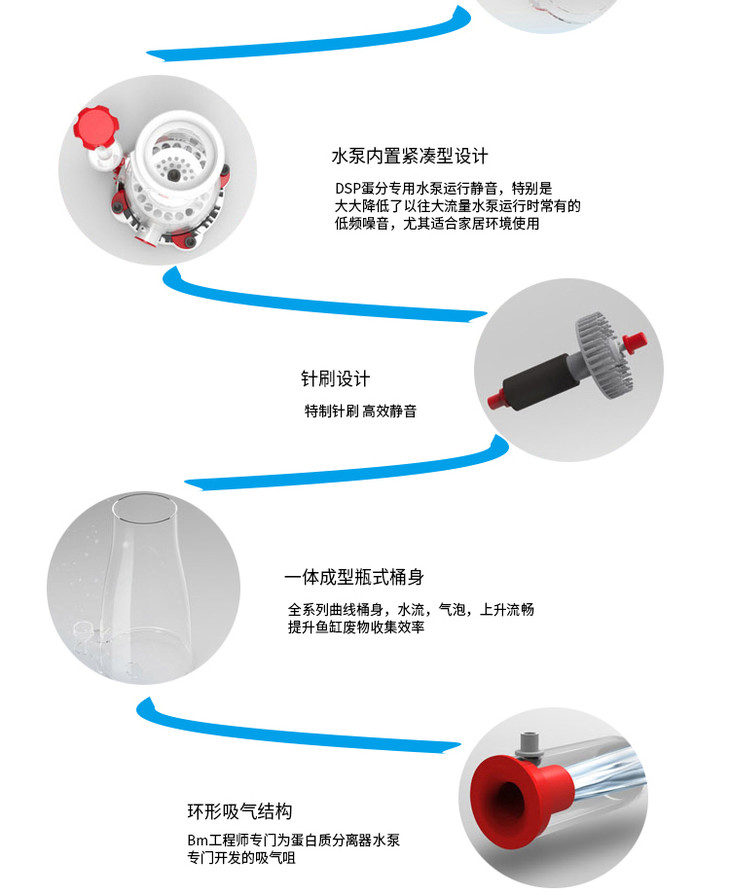 水泵内置紧凑型设计

DSP蛋分专用水泵运行静音，特别是大大降低了以往大流量水泵运行时常有的低频噪音，尤其适合家居环境使用

针刷设计

特制针刷 高效静音

一体成型瓶式桶身

全系列曲线桶身，水流，气泡，上升流畅提升鱼缸废物收集效率

环形吸气结构

Bm工程师专门为蛋白质分离器水泵专门开发的吸气咀