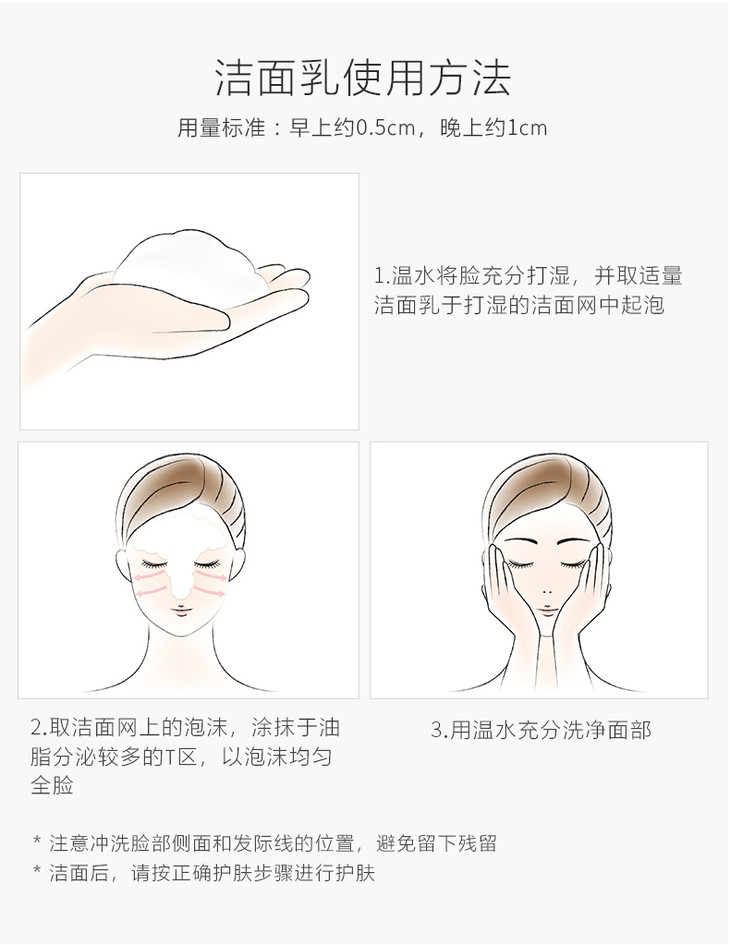 洁面乳使用方法

用量标准：早上约0.5cm，晚上约1cm

1.温水将脸充分打湿，并取适量洁面乳于打湿的洁面网中起泡

2.取洁面网上的泡沫，涂抹于油脂分泌较多的T区，以泡沫均匀全脸

3.用温水充分洗净面部

* 注意冲洗脸部侧面和发际线的位置，避免留下残留
* 洁面后，请按正确护肤步骤进行护肤