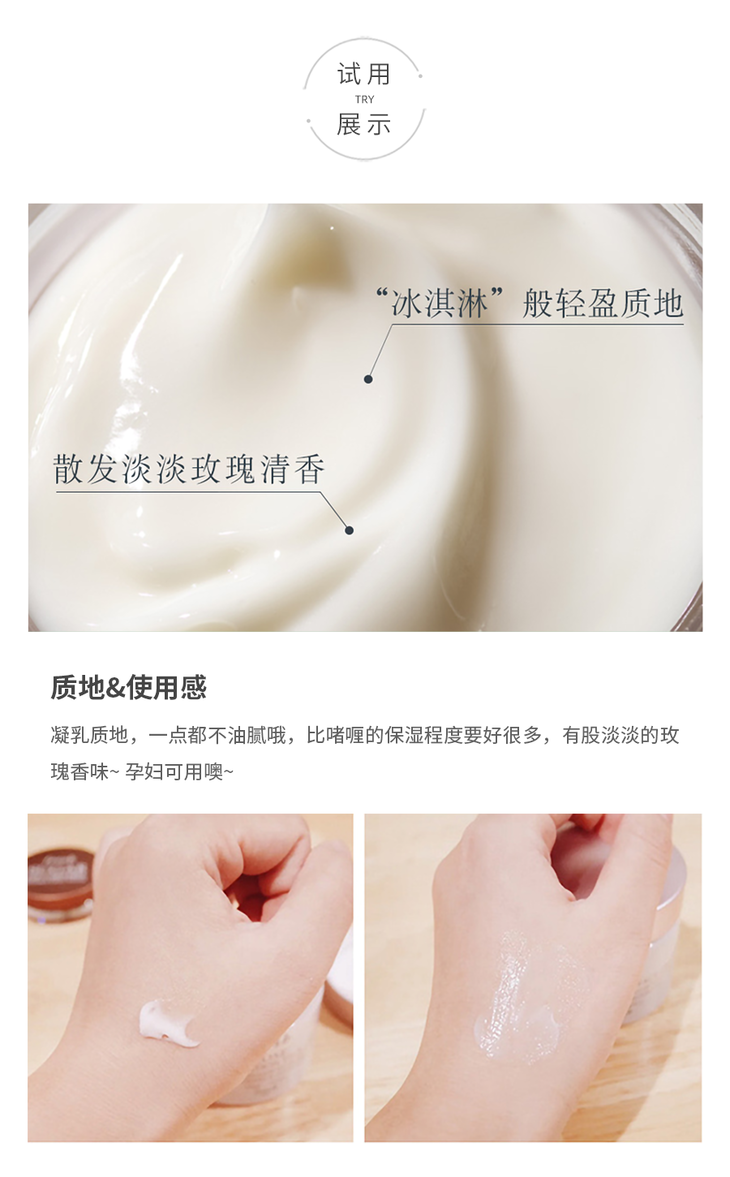 试用
TRY
展示

“冰淇淋”般轻盈质地

散发淡淡玫瑰清香

质地&使用感

凝乳质地，一点都不油腻哦，比啫喱的保湿程度要好很多，有股淡淡的玫瑰香味~ 孕妇可用噢~