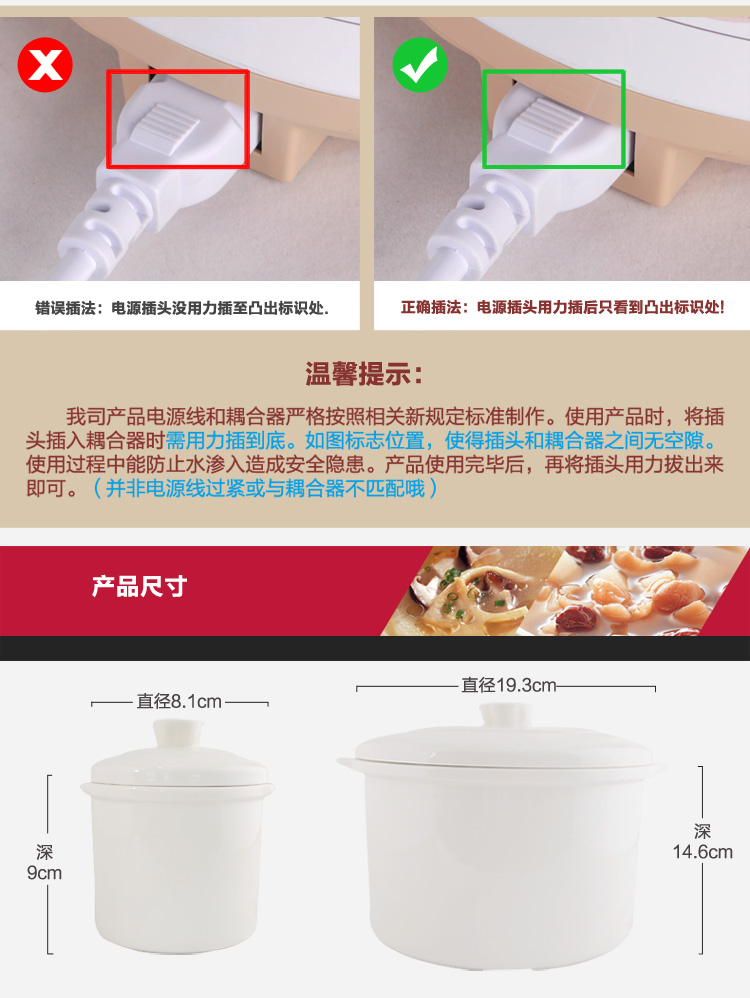 错误插法：电源插头没用力插至凸出标识处.

正确插法：电源插头用力插后只看到凸出标识处!

温馨提示：

我司产品电源线和耦合器严格按照相关新规定标准制作。使用产品时，将插头插入耦合器时需用力插到底。如图标志位置，使得插头和耦合器之间无空隙。使用过程中能防止水渗入造成安全隐患。产品使用完毕后，再将插头用力拔出来即可。（并非电源线过紧或与耦合器不匹配哦）

产品尺寸

直径8.1cm

深
9cm

直径19.3cm

深
14.6cm