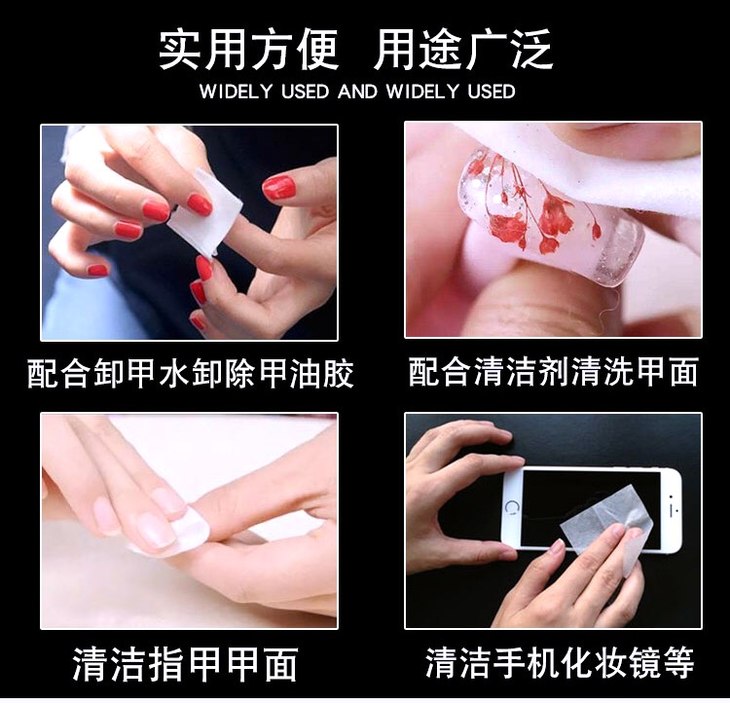 实用方便 用途广泛
WIDELY USED AND WIDELY USED

配合卸甲水卸除甲油胶

配合清洁剂清洗甲面

清洁指甲甲面

清洁手机化妆镜等