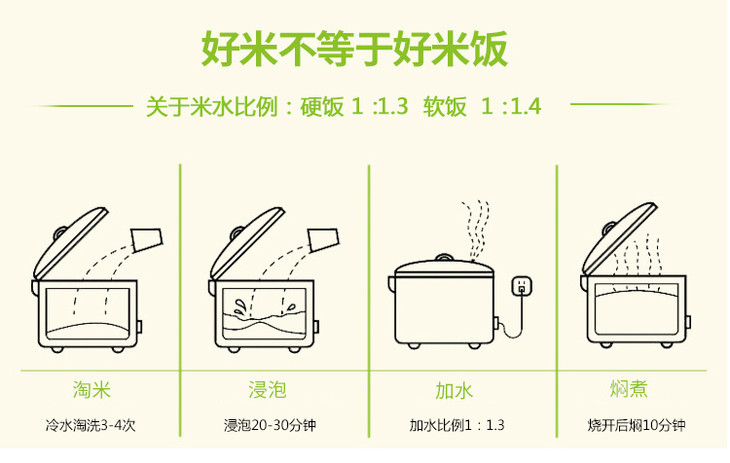 好米不等于好米饭

关于米水比例：硬饭 1 :1.3 软饭 1 :1.4

淘米

冷水淘洗3-4次

浸泡

浸泡20-30分钟

加水

加水比例1：1.3

焖煮

烧开后焖10分钟