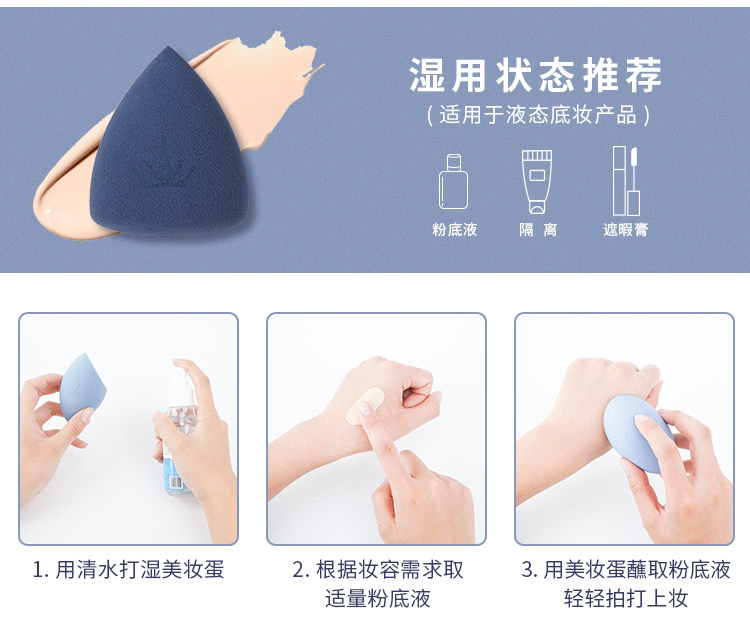 湿用状态推荐

（适用于液态底妆产品）

粉底液

隔 离

遮暇膏

1. 用清水打湿美妆蛋

2. 根据妆容需求取适量粉底液

3. 用美妆蛋蘸取粉底液轻轻拍打上妆