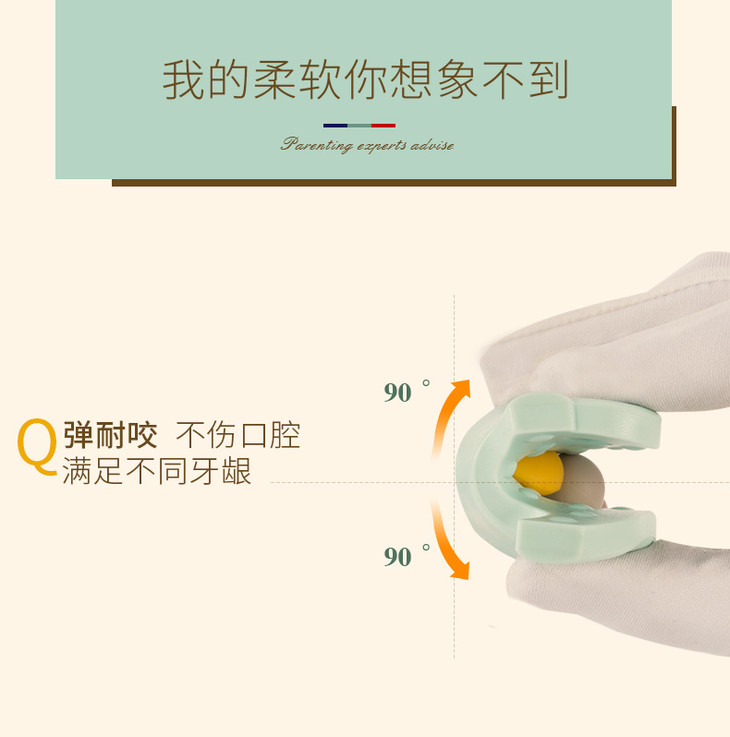 我的柔软你想象不到

Parenting experts advise

90 °

Q弹耐咬 不伤口腔
满足不同牙龈

90 °