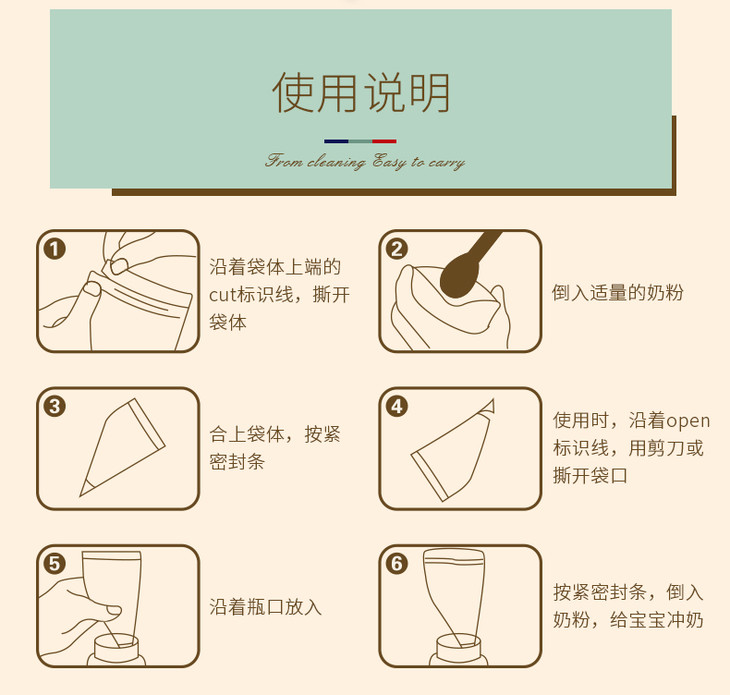 使用说明

From cleaning Easy to carry

1

沿着袋体上端的cut标识线，撕开袋体

2

倒入适量的奶粉

3

合上袋体，按紧密封条

4

使用时，沿着open标识线，用剪刀或撕开袋口

5

沿着瓶口放入

6

按紧密封条，倒入奶粉，给宝宝冲奶