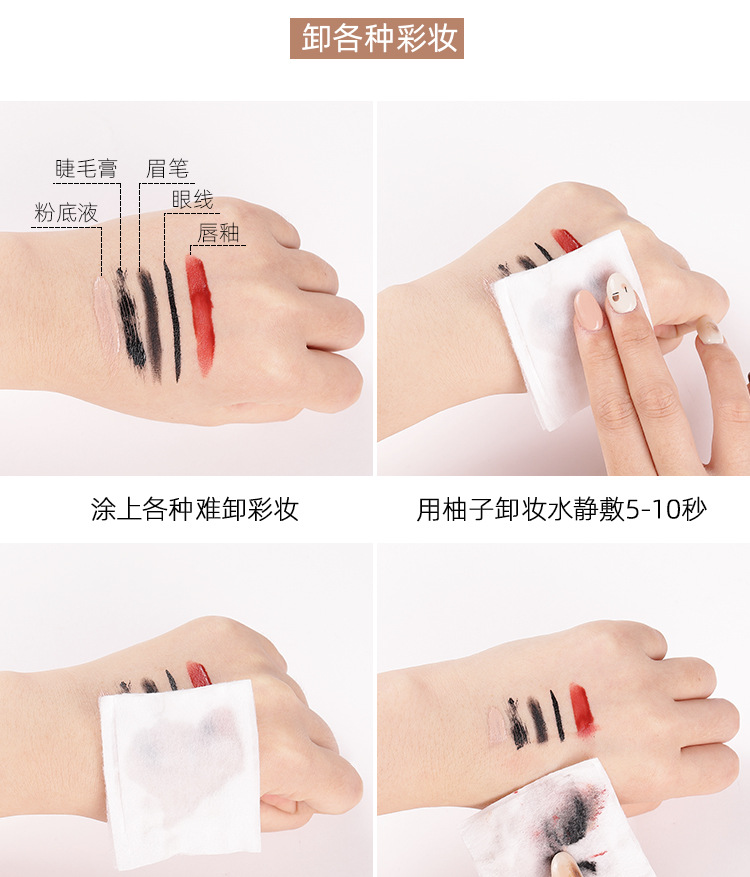 卸各种彩妆

睫毛膏
眉笔
眼线
粉底液
唇釉

涂上各种难卸彩妆

用柚子卸妆水静敷5-10秒