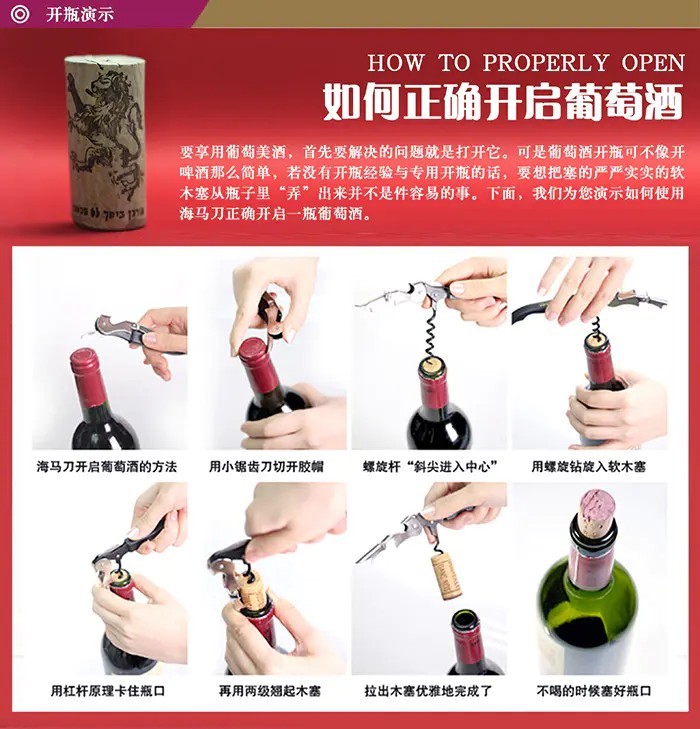 开瓶演示

HOW TO PROPERLY OPEN
如何正确开启葡萄酒

要享用葡萄美酒，首先要解决的问题就是打开它。可是葡萄酒开瓶可不像开啤酒那么简单，若没有开瓶经验与专用开瓶的话，要想把塞的严严实实的软木塞从瓶子里“弄”出来并不是件容易的事。下面，我们为您演示如何使用海马刀正确开启一瓶葡萄酒。

海马刀开启葡萄酒的方法

用小锯齿刀切开胶帽

螺旋杆“斜尖进入中心”

用螺旋钻旋入软木塞

用杠杆原理卡住瓶口

再用两级翘起木塞

拉出木塞优雅地完成了

不喝的时候塞好瓶口