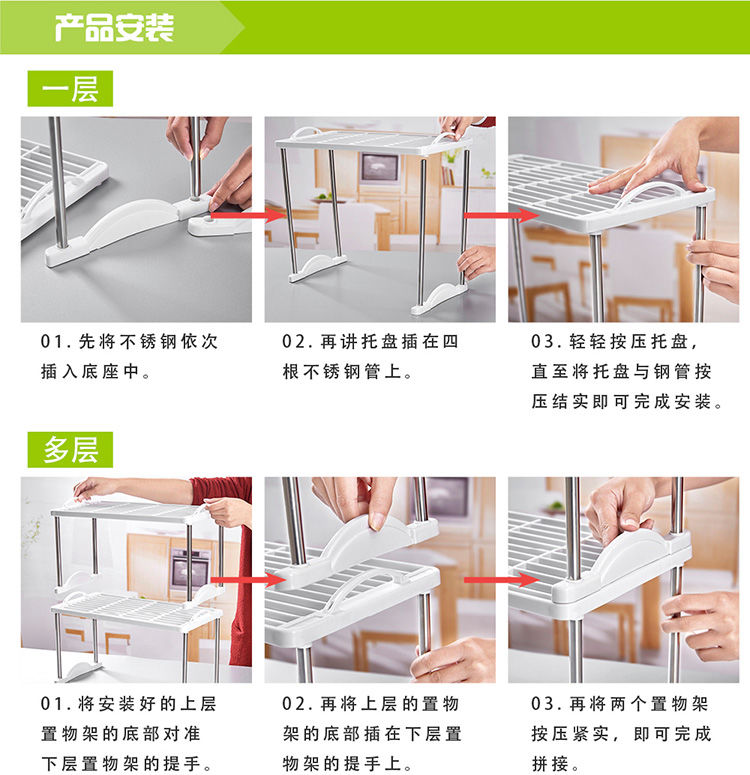 产品安装

一层

01. 先将不锈钢依次插入底座中。

02. 再讲托盘插在四根不锈钢管上。

03. 轻轻按压托盘，直至将托盘与钢管按压结实即可完成安装。

多层

01. 将安装好的上层置物架的底部对准下层置物架的提手。

02. 再将上层的置物架的底部插在下层置物架的提手上。

03. 再将两个置物架按压紧实，即可完成拼接。