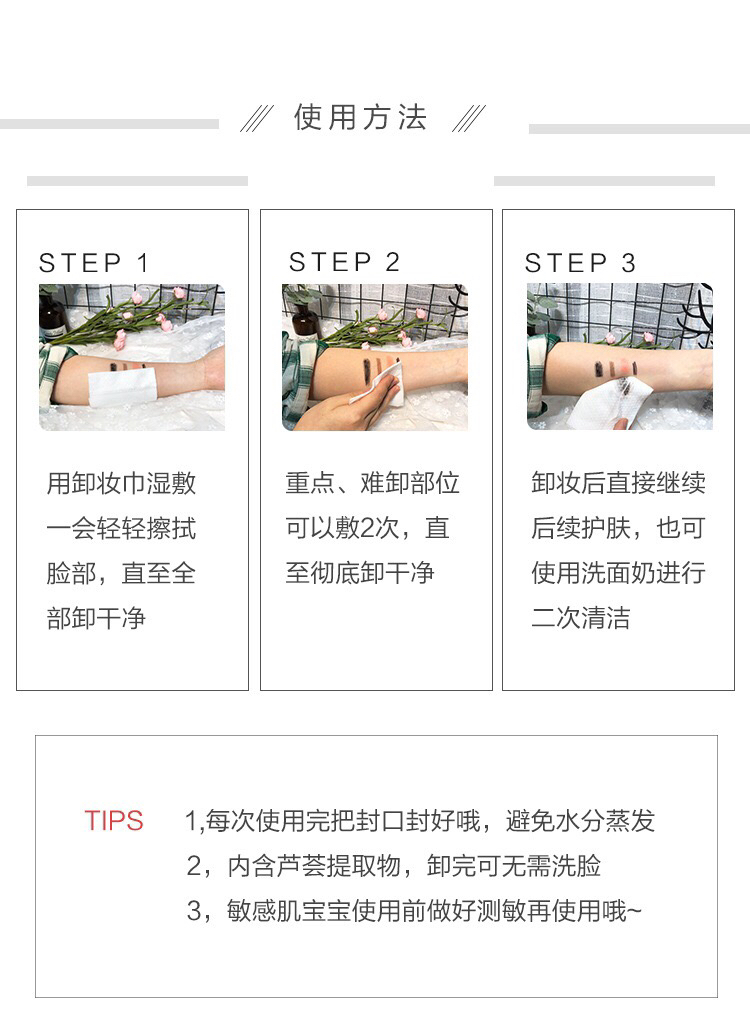 使用方法

STEP 1

用卸妆巾湿敷一会轻轻擦拭脸部，直至全部卸干净

STEP 2

重点、难卸部位可以敷2次，直至彻底卸干净

STEP 3

卸妆后直接继续后续护肤，也可使用洗面奶进行二次清洁

TIPS 1,每次使用完把封口封好哦，避免水分蒸发
2，内含芦荟提取物，卸完可无需洗脸
3，敏感肌宝宝使用前做好测敏再使用哦~