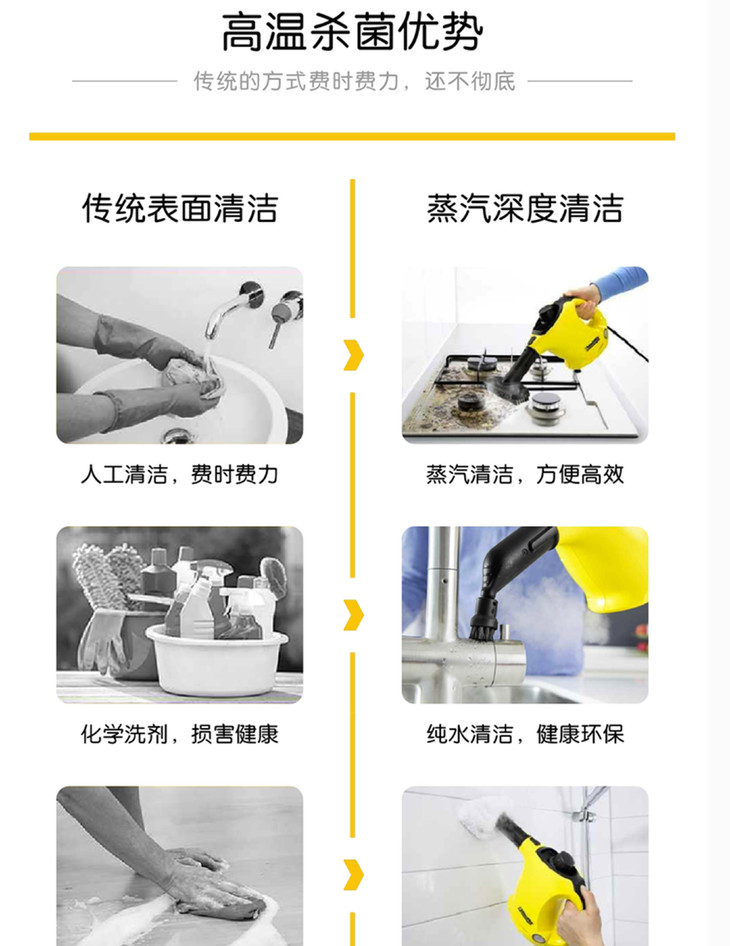 高温杀菌优势

传统的方式费时费力，还不彻底

传统表面清洁

人工清洁，费时费力

化学洗剂，损害健康

蒸汽深度清洁

蒸汽清洁，方便高效

纯水清洁，健康环保