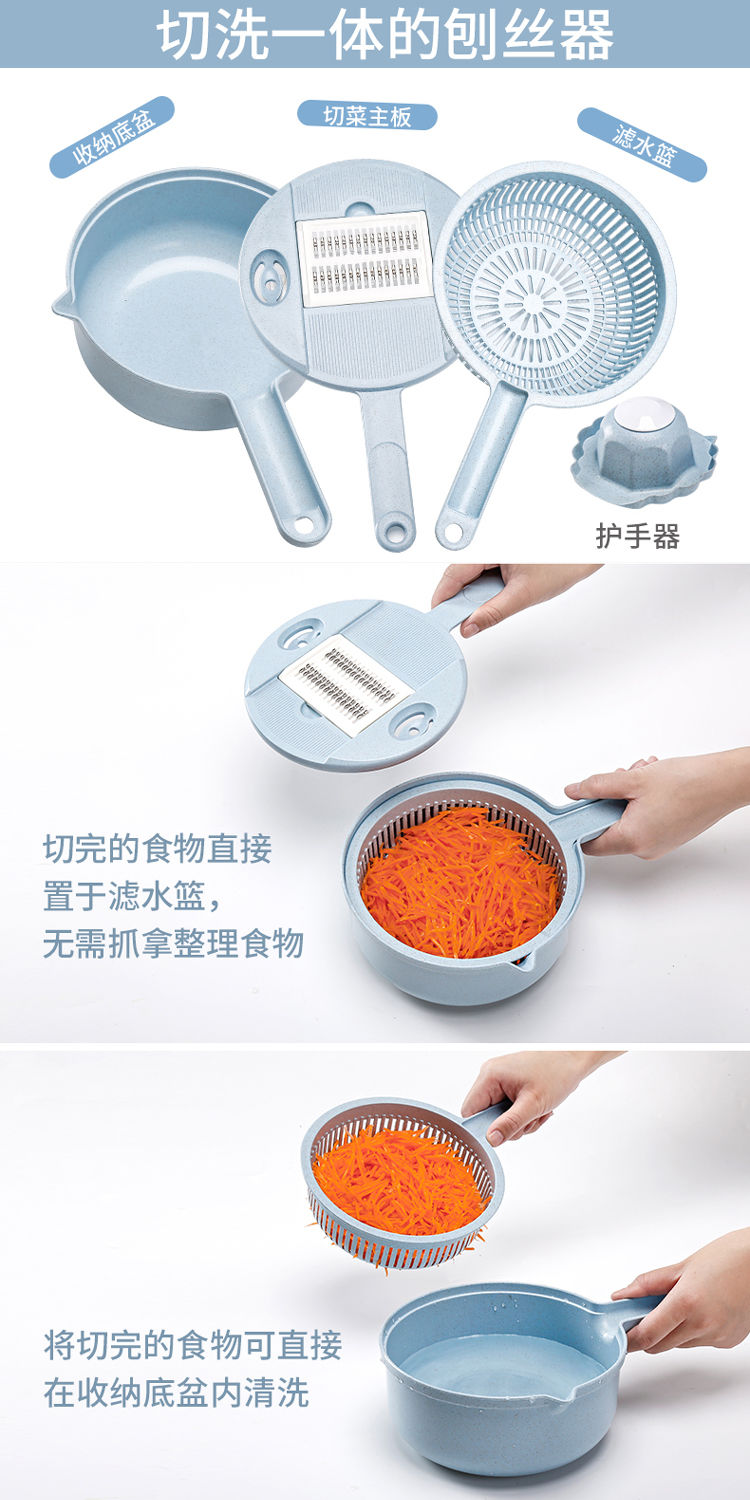 切洗一体的刨丝器

收纳底盆

切菜主板

滤水篮

护手器

切完的食物直接
置于滤水篮，
无需抓拿整理食物

将切完的食物可直接
在收纳底盆内清洗