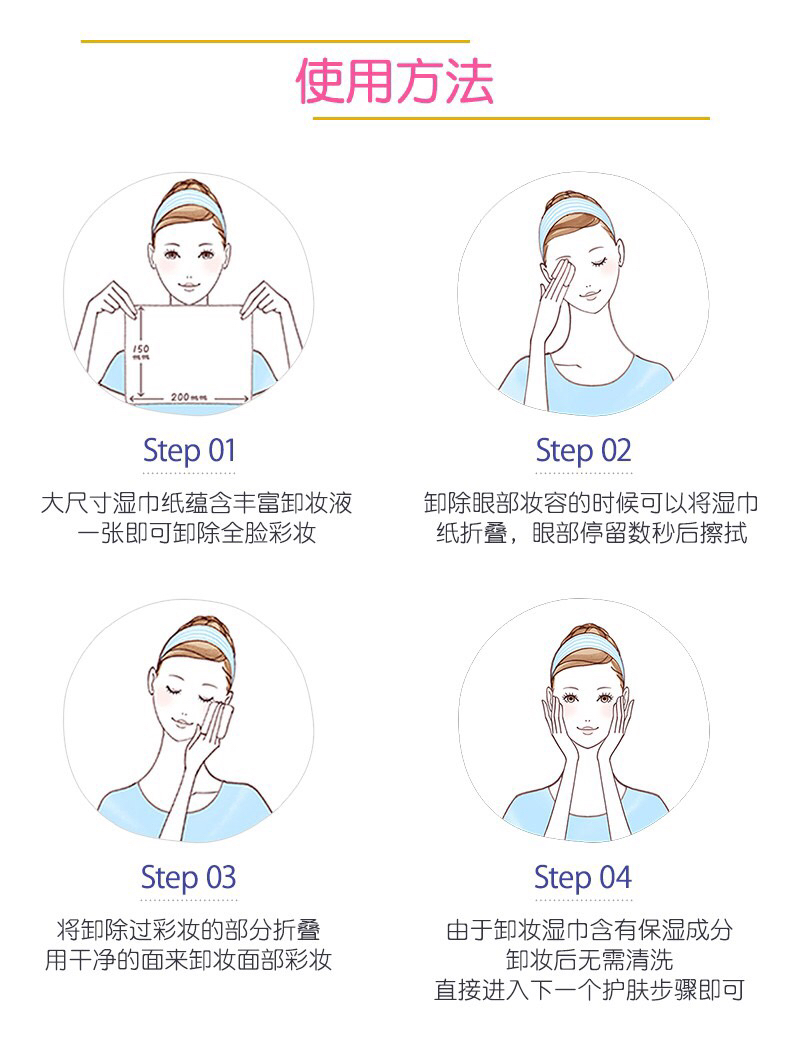 使用方法

150 mm

200 mm

Step 01

大尺寸湿巾纸蕴含丰富卸妆液
一张即可卸除全脸彩妆

Step 02

卸除眼部妆容的时候可以将湿巾纸折叠，眼部停留数秒后擦拭

Step 03

将卸除过彩妆的部分折叠
用干净的面来卸妆面部彩妆

Step 04

由于卸妆湿巾含有保湿成分
卸妆后无需清洗
直接进入下一个护肤步骤即可