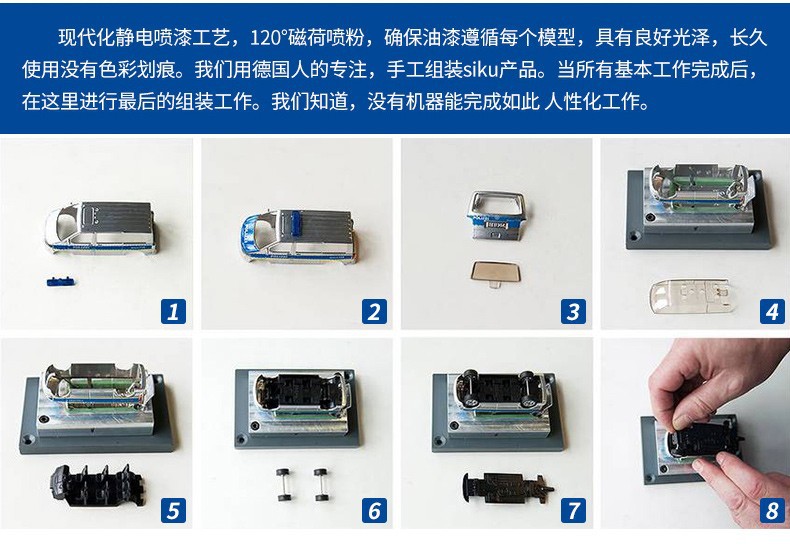 现代化静电喷漆工艺，120°磁荷喷粉，确保油漆遵循每个模型，具有良好光泽，长久使用没有色彩划痕。我们用德国人的专注，手工组装siku产品。当所有基本工作完成后，在这里进行最后的组装工作。我们知道，没有机器能完成如此 人性化工作。

1

2

3

4

5

6

7

8