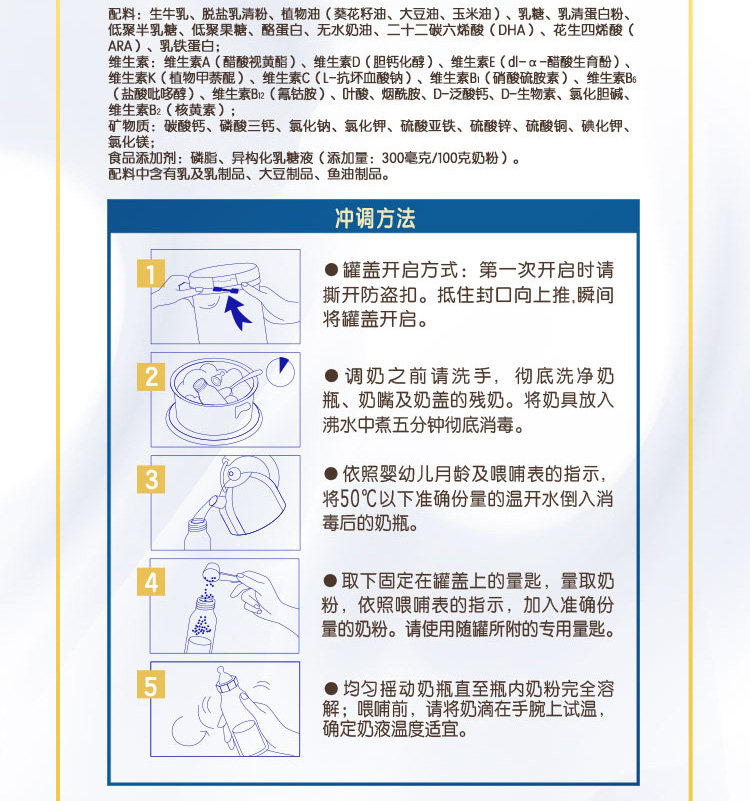 配料：生牛乳、脱盐乳清粉、植物油（葵花籽油、大豆油、玉米油）、乳糖、乳清蛋白粉、低聚半乳糖、低聚果糖、酪蛋白、无水奶油、二十二碳六烯酸（DHA）、花生四烯酸（ARA）、乳铁蛋白；
维生素：维生素A（醋酸视黄酯）、维生素D（胆钙化醇）、维生素E（dl-α-醋酸生育酚）、维生素K（植物甲萘醌）、维生素C（L-抗坏血酸钠）、维生素$B_1$（硝酸硫胺素）、维生素$B_6$（盐酸吡哆醇）、维生素$B_{12}$（氰钴胺）、叶酸、烟酰胺、D-泛酸钙、D-生物素、氯化胆碱、维生素$B_2$（核黄素）；
矿物质：碳酸钙、磷酸三钙、氯化钠、氯化钾、硫酸亚铁、硫酸锌、硫酸铜、碘化钾、氯化镁；
食品添加剂：磷脂、异构化乳糖液（添加量：300毫克/100克奶粉）。
配料中含有乳及乳制品、大豆制品、鱼油制品。

冲调方法

1
●罐盖开启方式：第一次开启时请撕开防盗扣。抵住封口向上推,瞬间将罐盖开启。

2
●调奶之前请洗手，彻底洗净奶瓶、奶嘴及奶盖的残奶。将奶具放入沸水中煮五分钟彻底消毒。

3
●依照婴幼儿月龄及喂哺表的指示，将50℃以下准确份量的温开水倒入消毒后的奶瓶。

4
●取下固定在罐盖上的量匙，量取奶粉，依照喂哺表的指示，加入准确份量的奶粉。请使用随罐所附的专用量匙。

5
●均匀摇动奶瓶直至瓶内奶粉完全溶解；喂哺前，请将奶滴在手腕上试温，确定奶液温度适宜。