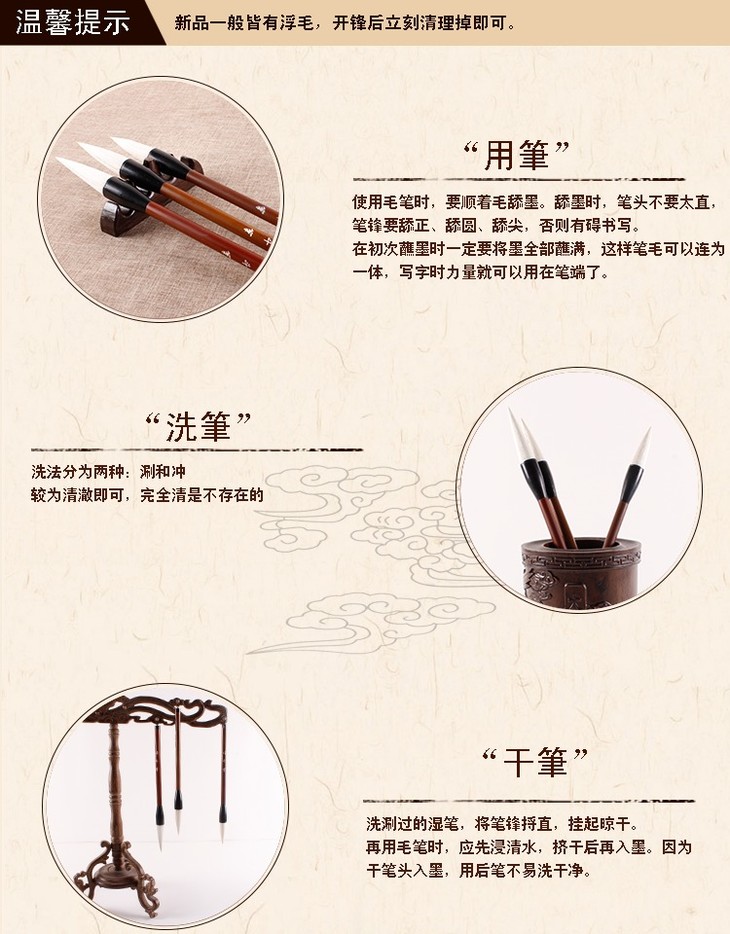 温馨提示 新品一般皆有浮毛，开锋后立刻清理掉即可。

“用筆”

使用毛笔时，要顺着毛舔墨。舔墨时，笔头不要太直，笔锋要舔正、舔圆、舔尖，否则有碍书写。
在初次蘸墨时一定要将墨全部蘸满，这样笔毛可以连为一体，写字时力量就可以用在笔端了。

“洗筆”

洗法分为两种：涮和冲
较为清澈即可，完全清是不存在的

“干筆”

洗涮过的湿笔，将笔锋捋直，挂起晾干。
再用毛笔时，应先浸清水，挤干后再入墨。因为干笔头入墨，用后笔不易洗干净。