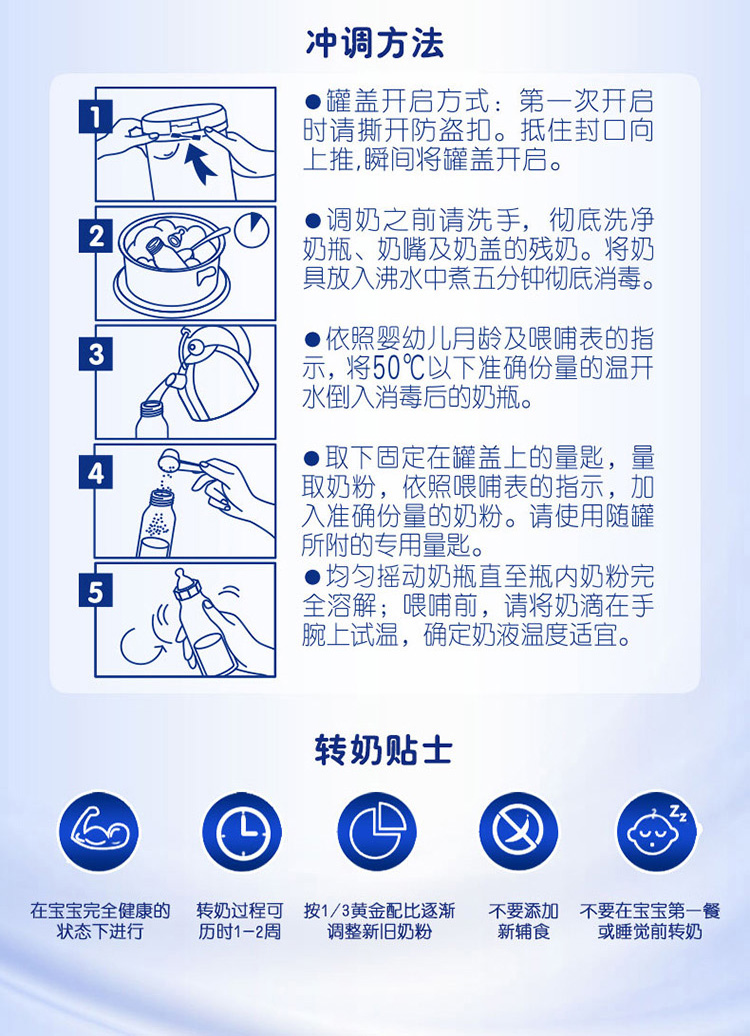 冲调方法

1
●罐盖开启方式：第一次开启时请撕开防盗扣。抵住封口向上推,瞬间将罐盖开启。

2
●调奶之前请洗手，彻底洗净奶瓶、奶嘴及奶盖的残奶。将奶具放入沸水中煮五分钟彻底消毒。

3
●依照婴幼儿月龄及喂哺表的指示，将50℃以下准确份量的温开水倒入消毒后的奶瓶。

4
●取下固定在罐盖上的量匙，量取奶粉，依照喂哺表的指示，加入准确份量的奶粉。请使用随罐所附的专用量匙。

5
●均匀摇动奶瓶直至瓶内奶粉完全溶解；喂哺前，请将奶滴在手腕上试温，确定奶液温度适宜。

转奶贴士

在宝宝完全健康的状态下进行

转奶过程可历时1-2周

按1/3黄金配比逐渐调整新旧奶粉

不要添加新辅食

不要在宝宝第一餐或睡觉前转奶