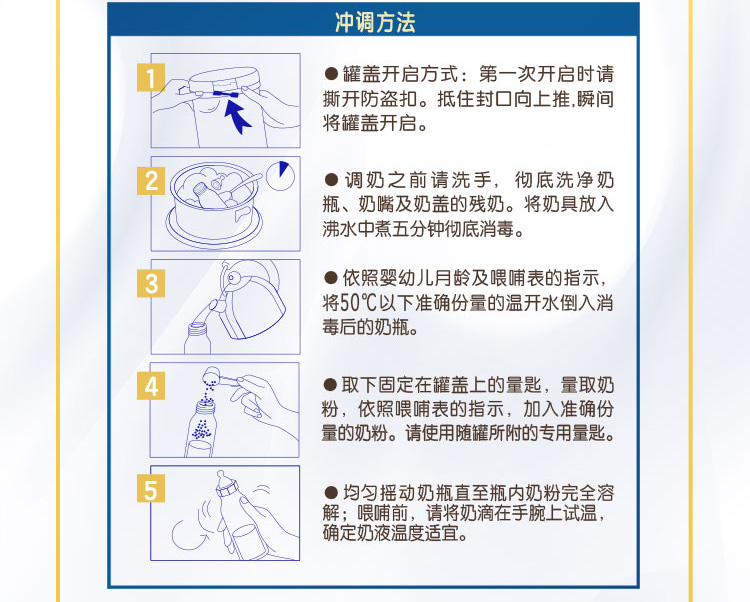 冲调方法

1

●罐盖开启方式：第一次开启时请撕开防盗扣。抵住封口向上推,瞬间将罐盖开启。

2

●调奶之前请洗手，彻底洗净奶瓶、奶嘴及奶盖的残奶。将奶具放入沸水中煮五分钟彻底消毒。

3

●依照婴幼儿月龄及喂哺表的指示，将50℃以下准确份量的温开水倒入消毒后的奶瓶。

4

●取下固定在罐盖上的量匙，量取奶粉，依照喂哺表的指示，加入准确份量的奶粉。请使用随罐所附的专用量匙。

5

●均匀摇动奶瓶直至瓶内奶粉完全溶解；喂哺前，请将奶滴在手腕上试温，确定奶液温度适宜。