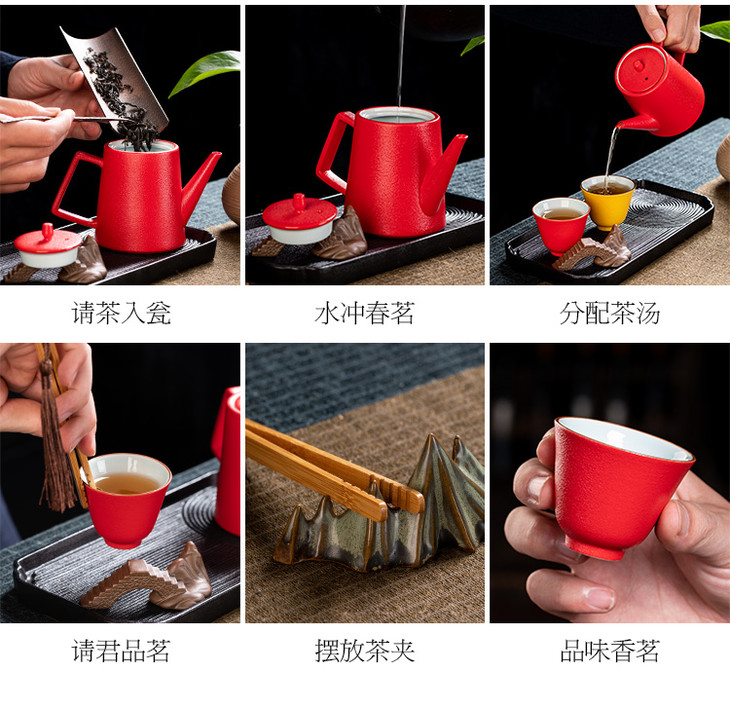 请茶入瓮

水冲春茗

分配茶汤

请君品茗

摆放茶夹

品味香茗