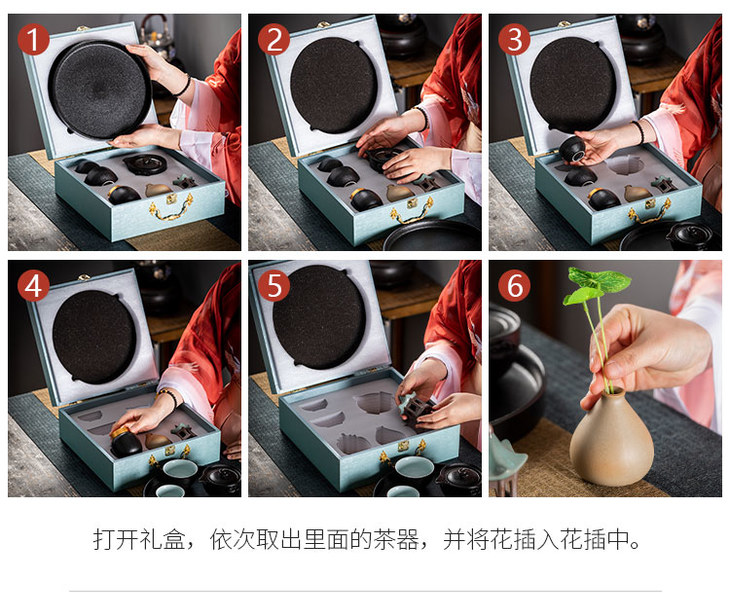 1
2
3
4
5
6

打开礼盒，依次取出里面的茶器，并将花插入花插中。